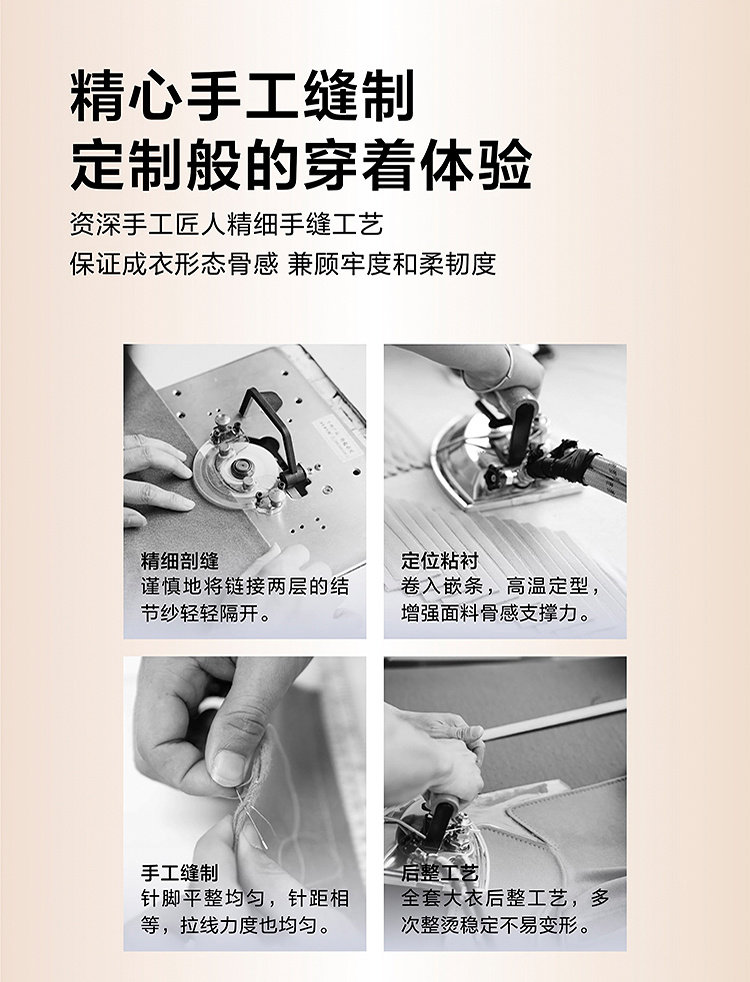 精心手工缝制
定制般的穿着体验

资深手工匠人精细手缝工艺
保证成衣形态骨感 兼顾牢度和柔韧度

精细剖缝
谨慎地将链接两层的结节纱轻轻隔开。

定位粘衬
卷入嵌条，高温定型，增强面料骨感支撑力。

手工缝制
针脚平整均匀，针距相等，拉线力度也均匀。

后整工艺
全套大衣后整工艺，多次整烫稳定不易变形。