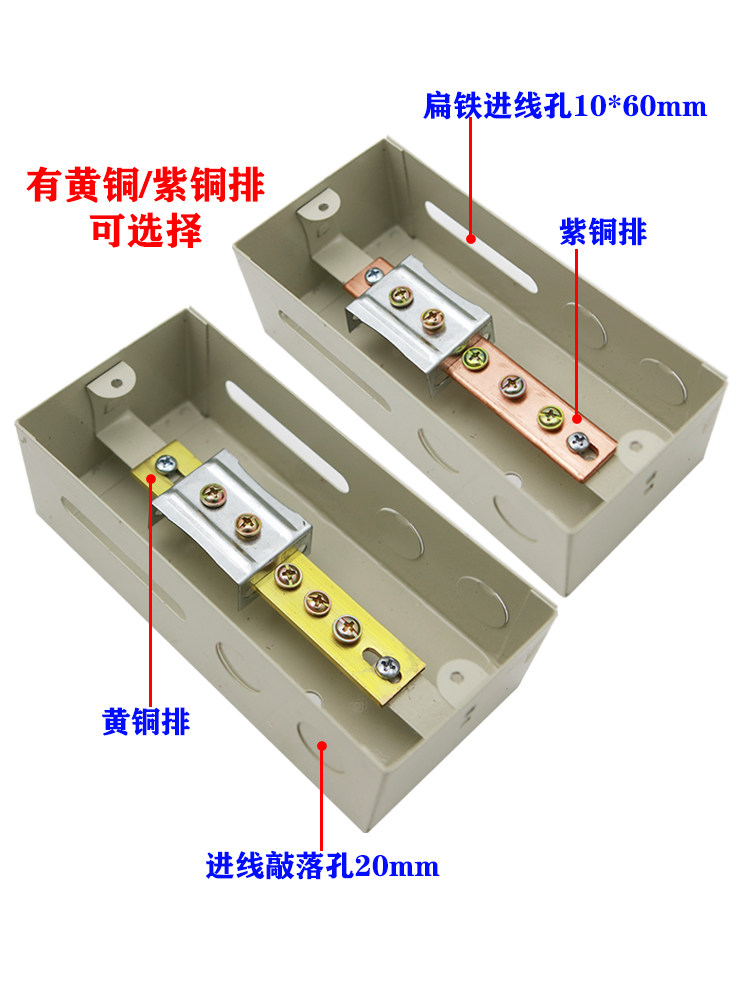 扁铁进线孔10*60mm

有黄铜/紫铜排
可选择

紫铜排

黄铜排

进线敲落孔20mm