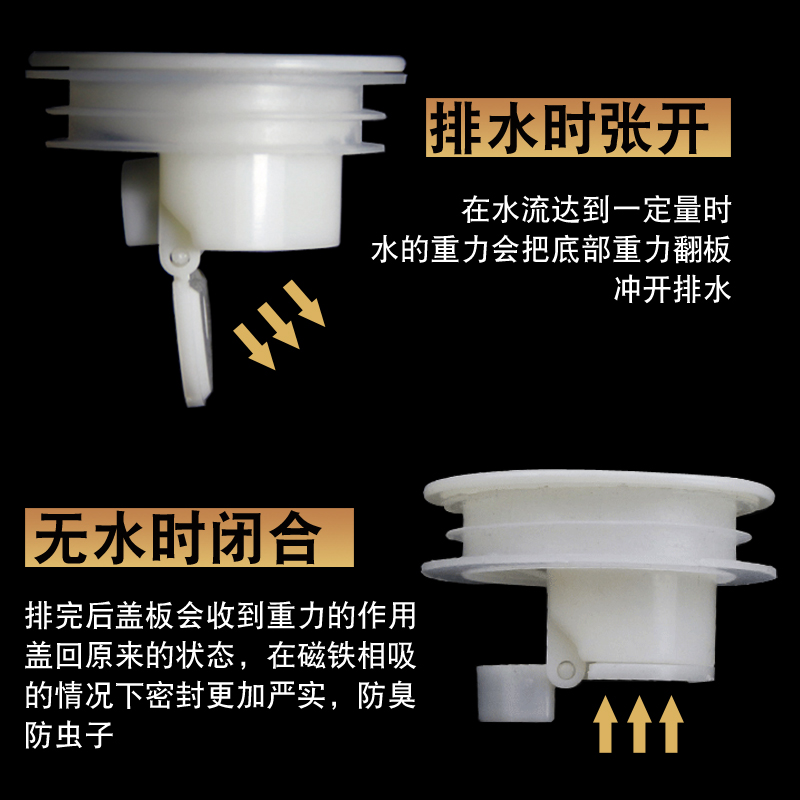 排水时张开

在水流达到一定量时
水的重力会把底部重力翻板
冲开排水

无水时闭合

排完后盖板会收到重力的作用盖回原来的状态，在磁铁相吸的情况下密封更加严实，防臭防虫子