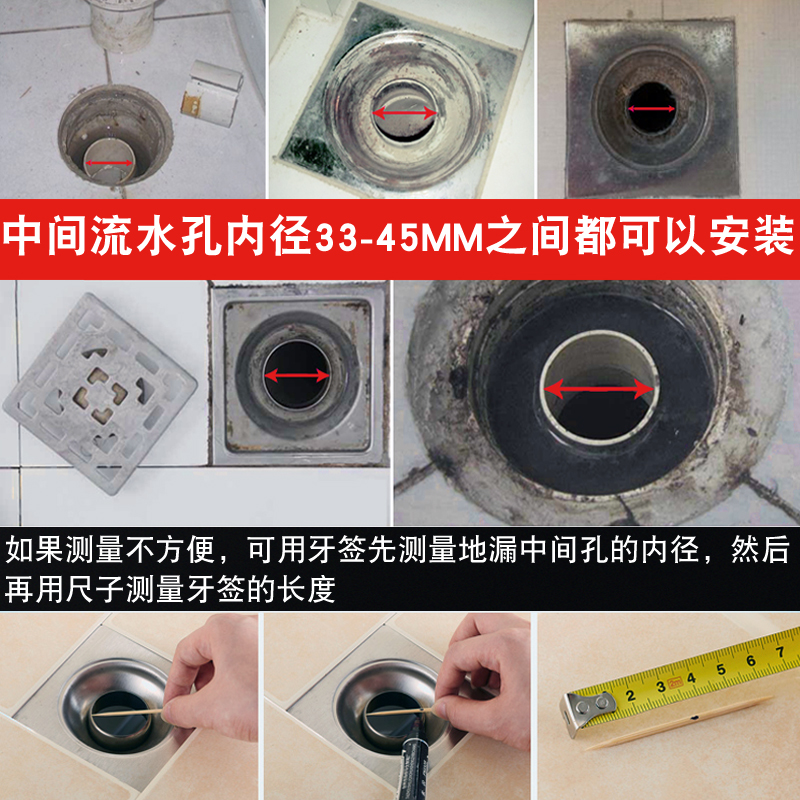 中间流水孔内径33-45MM之间都可以安装

如果测量不方便，可用牙签先测量地漏中间孔的内径，然后再用尺子测量牙签的长度

2 3 4 5 6 7