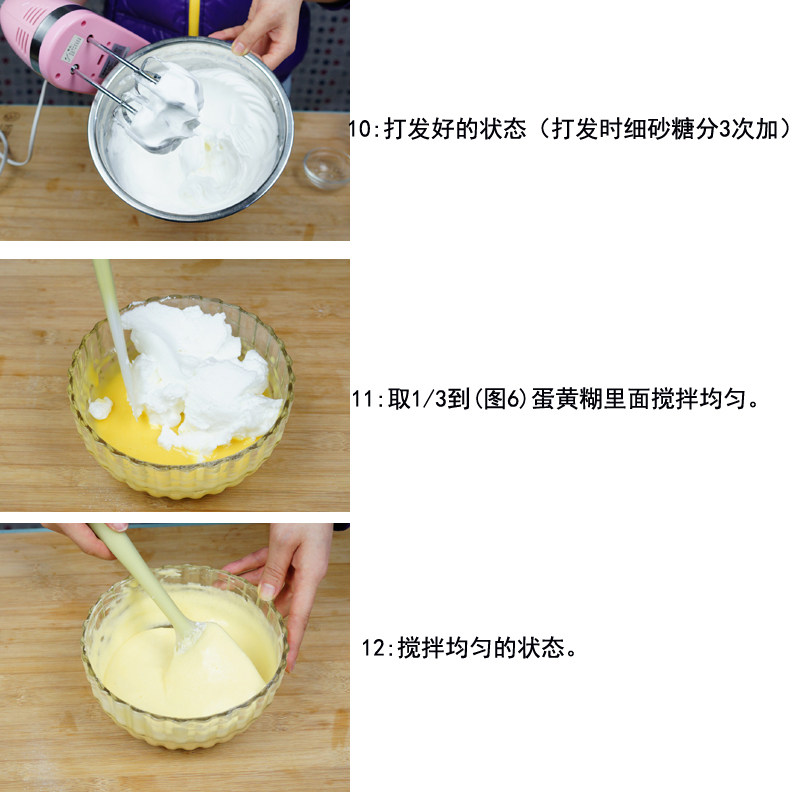 10:打发好的状态（打发时细砂糖分3次加）

11:取1/3到(图6)蛋黄糊里面搅拌均匀。

12:搅拌均匀的状态。