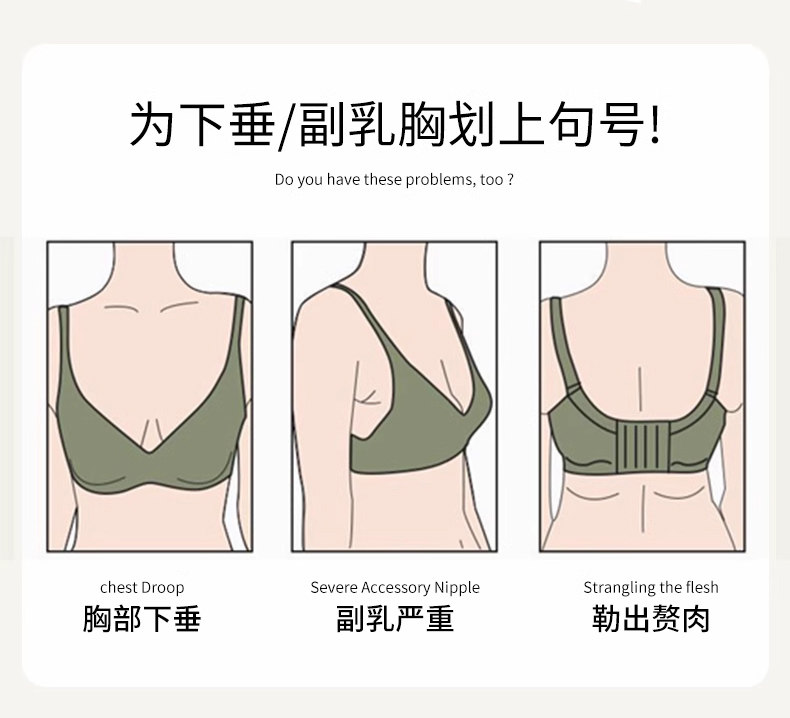 为下垂/副乳胸划上句号!

Do you have these problems, too ?

chest Droop
胸部下垂

Severe Accessory Nipple
副乳严重

Strangling the flesh
勒出赘肉