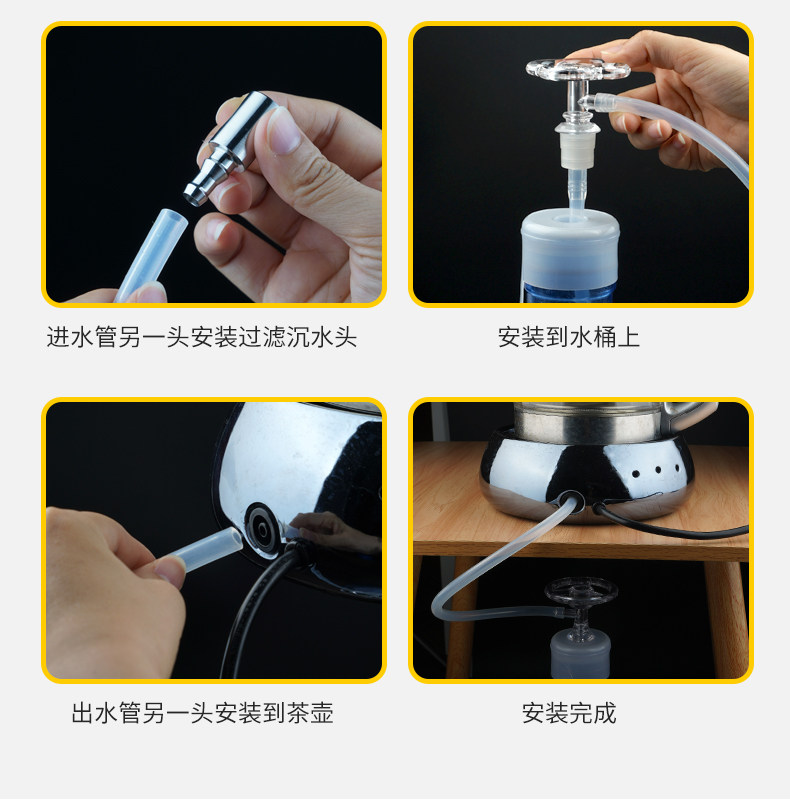 进水管另一头安装过滤沉水头

安装到水桶上

出水管另一头安装到茶壶

安装完成