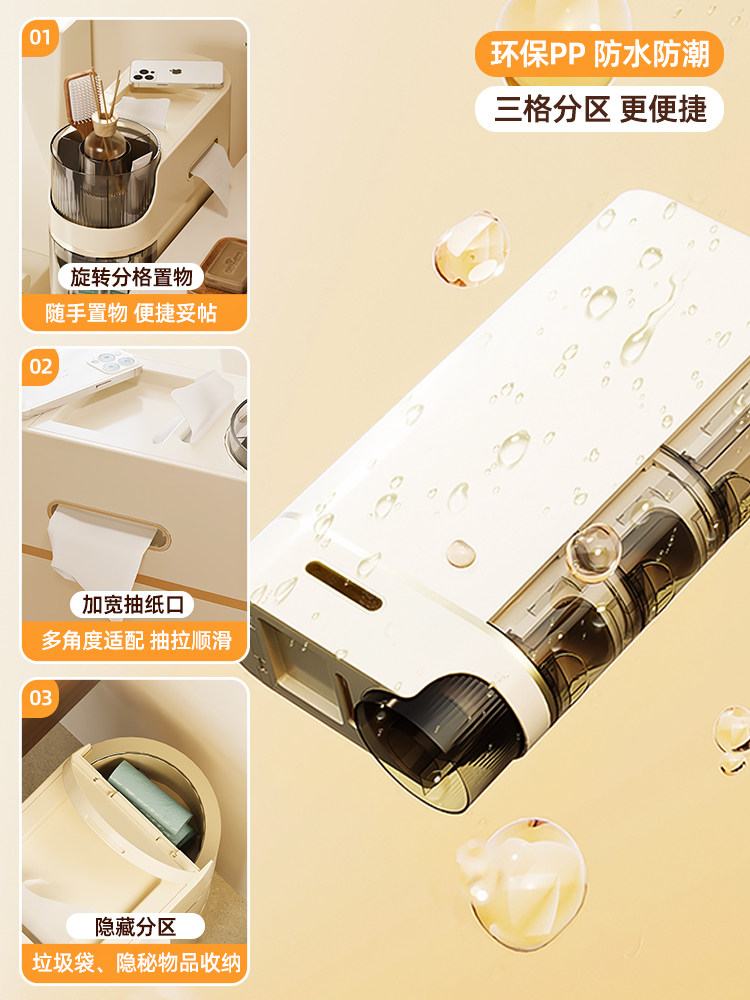 01
旋转分格置物
随手置物 便捷妥帖

02
加宽抽纸口
多角度适配 抽拉顺滑

03
隐藏分区
垃圾袋、隐秘物品收纳

环保PP 防水防潮
三格分区 更便捷