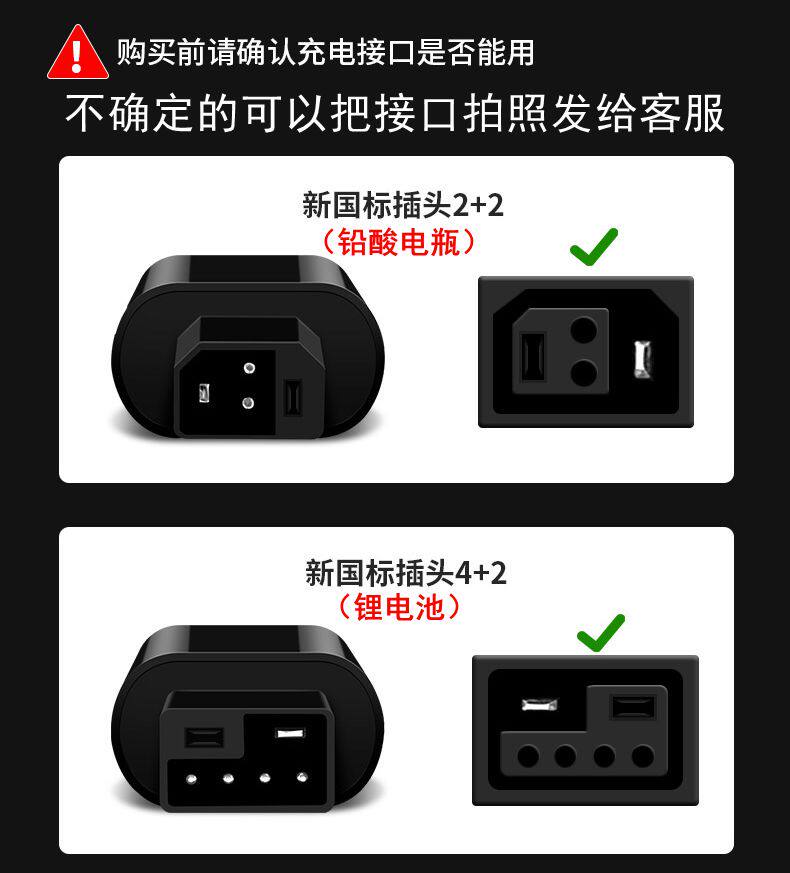 购买前请确认充电接口是否能用
不确定的可以把接口拍照发给客服

新国标插头2+2
（铅酸电瓶）

新国标插头4+2
（锂电池）