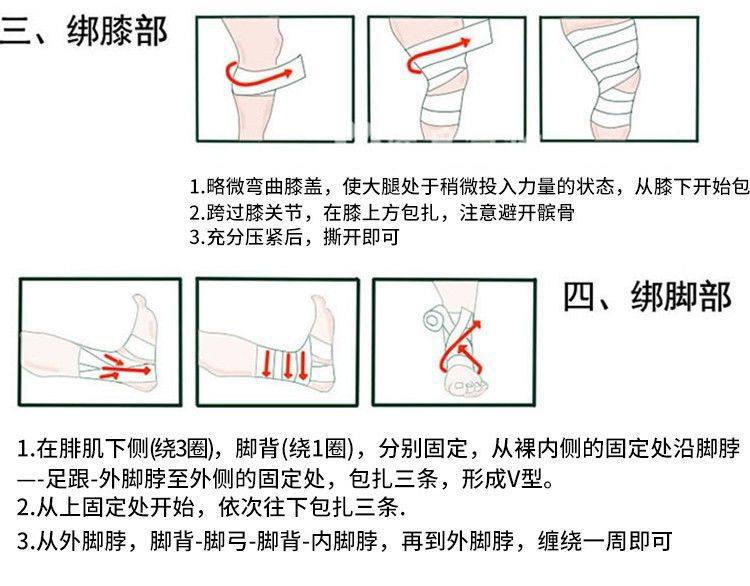 三、绑膝部

1.略微弯曲膝盖，使大腿处于稍微投入力量的状态，从膝下开始包
2.跨过膝关节，在膝上方包扎，注意避开髌骨
3.充分压紧后，撕开即可

四、绑脚部

1.在腓肌下侧(绕3圈)，脚背(绕1圈)，分别固定，从裸内侧的固定处沿脚脖—-足跟-外脚脖至外侧的固定处，包扎三条，形成V型。
2.从上固定处开始，依次往下包扎三条.
3.从外脚脖，脚背-脚弓-脚背-内脚脖，再到外脚脖，缠绕一周即可