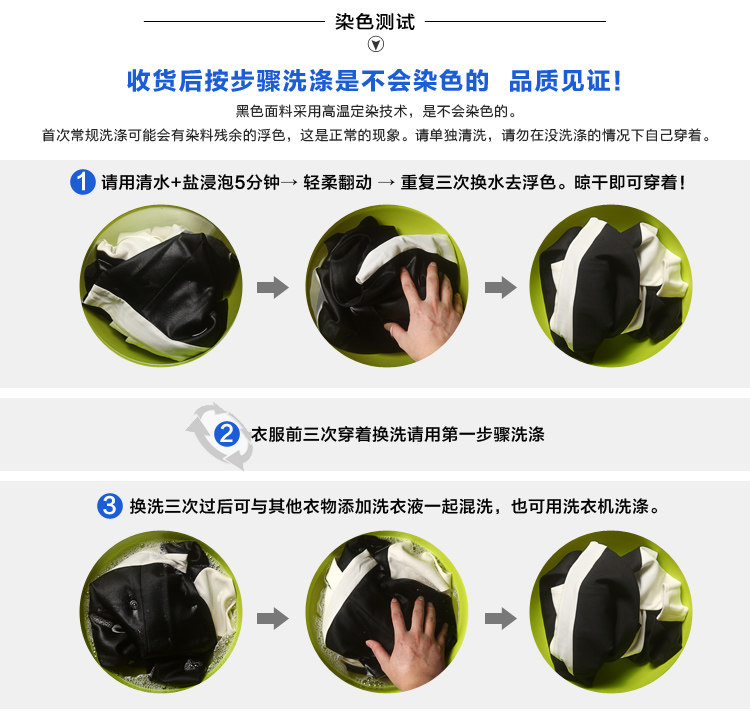 染色测试

收货后按步骤洗涤是不会染色的 品质见证!

黑色面料采用高温定染技术，是不会染色的。

首次常规洗涤可能会有染料残余的浮色，这是正常的现象。请单独清洗，请勿在没洗涤的情况下自己穿着。

1 请用清水+盐浸泡5分钟→ 轻柔翻动 → 重复三次换水去浮色。晾干即可穿着!

2 衣服前三次穿着换洗请用第一步骤洗涤

3 换洗三次过后可与其他衣物添加洗衣液一起混洗，也可用洗衣机洗涤。