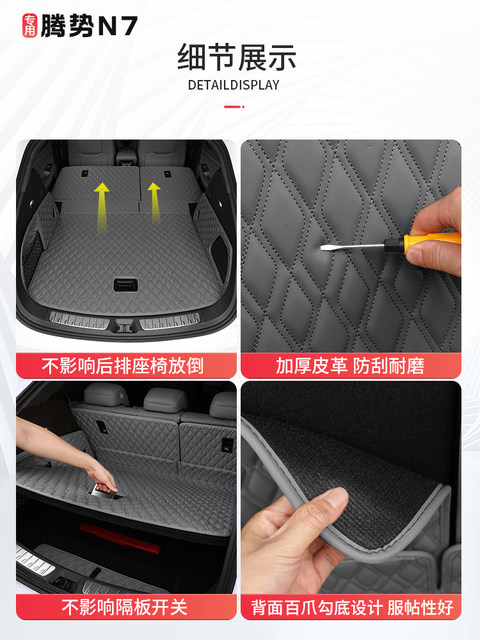 专用 腾势N7

细节展示
DETAILDISPLAY

不影响后排座椅放倒

加厚皮革 防刮耐磨

不影响隔板开关

背面百爪勾底设计 服帖性好