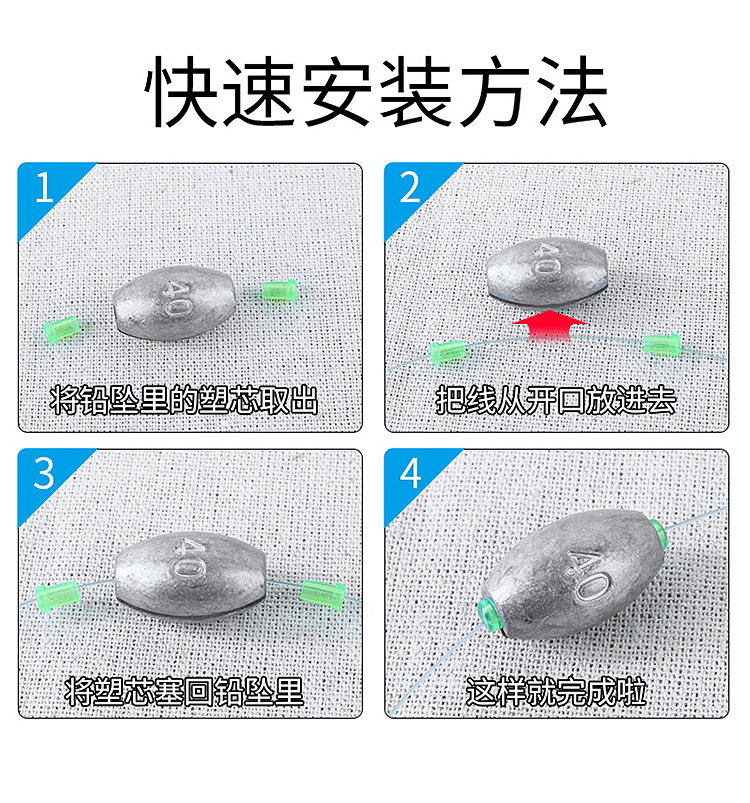 快速安装方法

1
40
将铅坠里的塑芯取出

2
40
把线从开口放进去

3
40
将塑芯塞回铅坠里

4
40
这样就完成啦