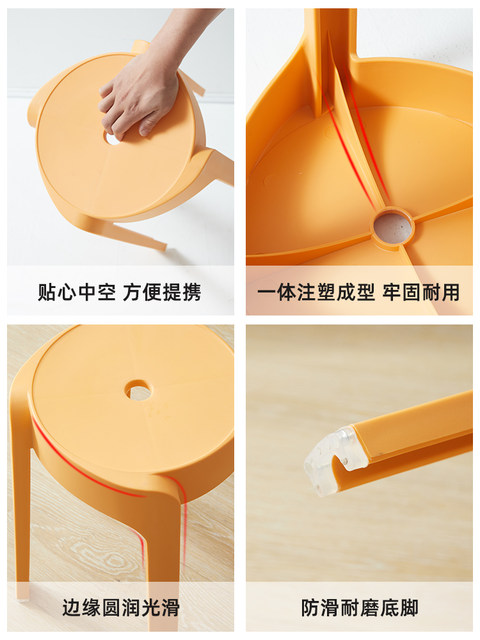 贴心中空 方便提携

一体注塑成型 牢固耐用

边缘圆润光滑

防滑耐磨底脚