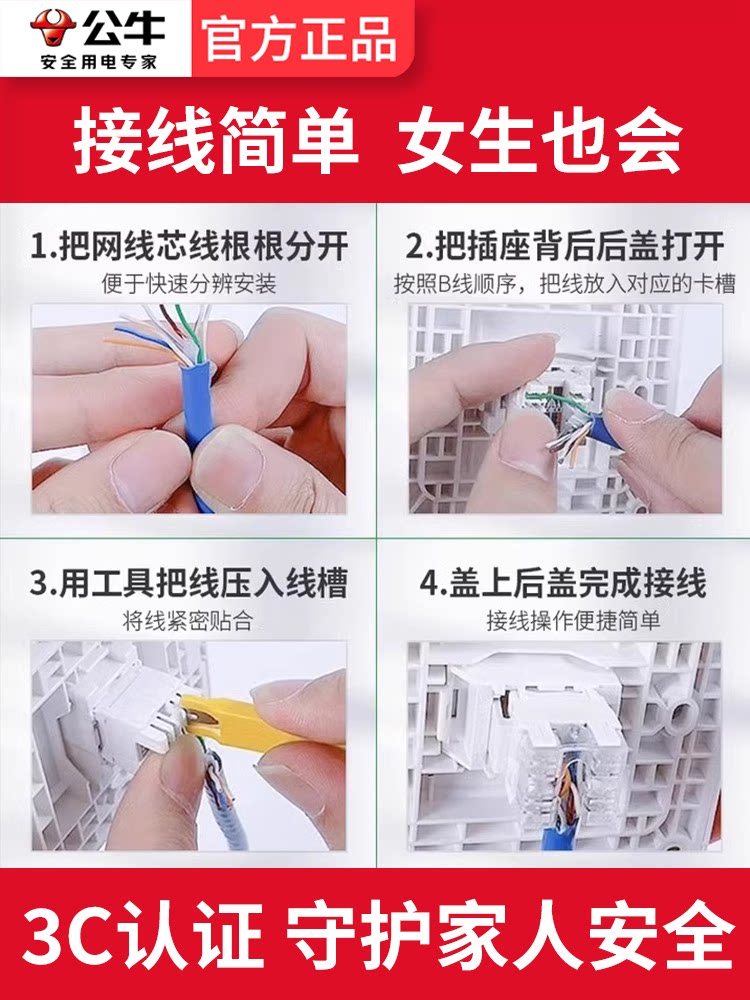 公牛
安全用电专家
官方正品

接线简单 女生也会

1.把网线芯线根根分开
便于快速分辨安装

2.把插座背后后盖打开
按照B线顺序，把线放入对应的卡槽

3.用工具把线压入线槽
将线紧密贴合

4.盖上后盖完成接线
接线操作便捷简单

3C认证 守护家人安全