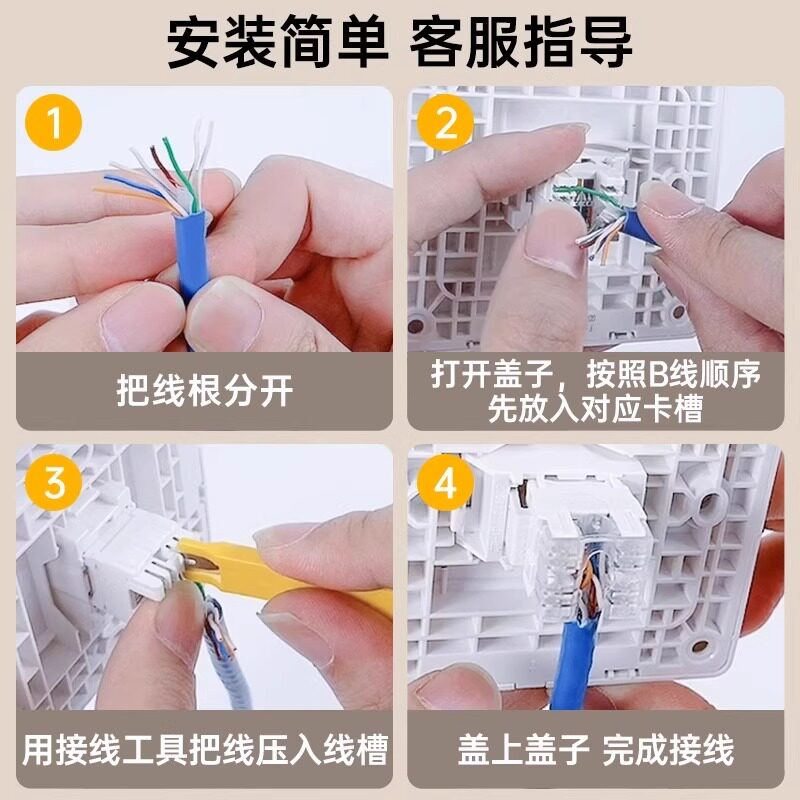 安装简单 客服指导

1

把线根分开

2

打开盖子，按照B线顺序先放入对应卡槽

3

用接线工具把线压入线槽

4

盖上盖子 完成接线