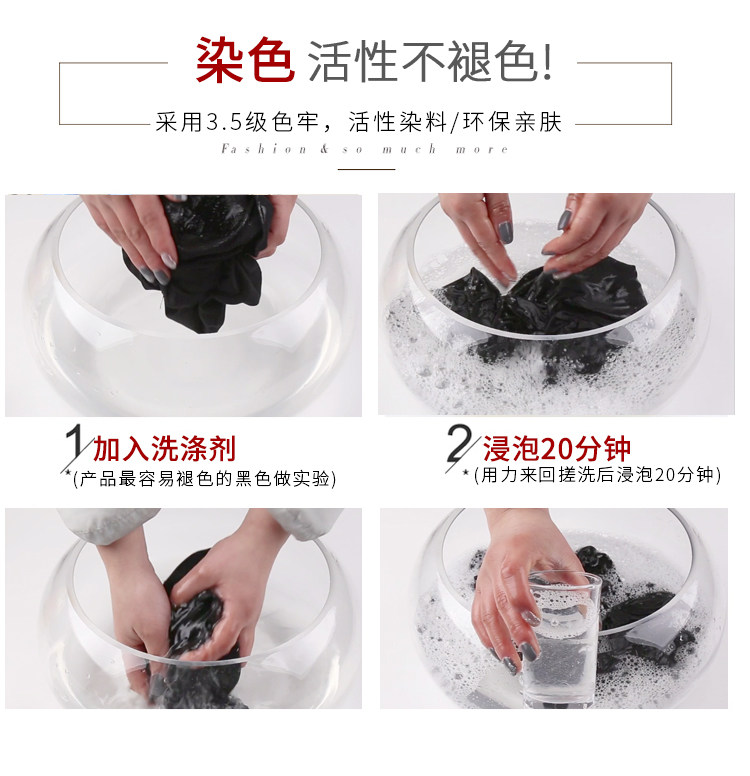 染色 活性不褪色!

采用3.5级色牢，活性染料/环保亲肤

Fashion & so much more

1 加入洗涤剂
*(产品最容易褪色的黑色做实验)

2 浸泡20分钟
*(用力来回搓洗后浸泡20分钟)