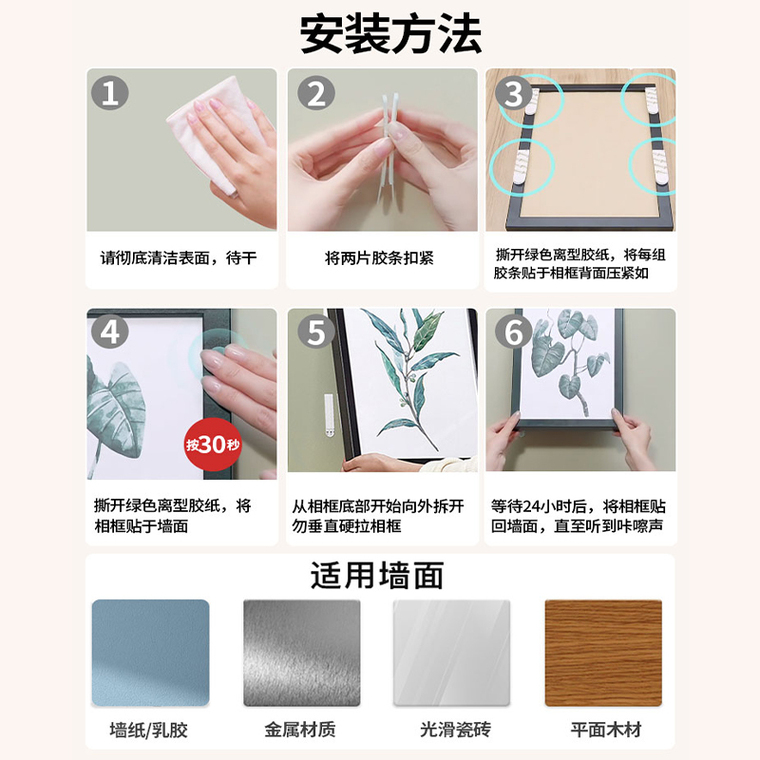 安装方法

1
请彻底清洁表面，待干

2
将两片胶条扣紧

3
撕开绿色离型胶纸，将每组胶条贴于相框背面压紧如

4
按30秒
撕开绿色离型胶纸，将相框贴于墙面

5
从相框底部开始向外拆开勿垂直硬拉相框

6
等待24小时后，将相框贴回墙面，直至听到咔嚓声

适用墙面

墙纸/乳胶

金属材质

光滑瓷砖

平面木材