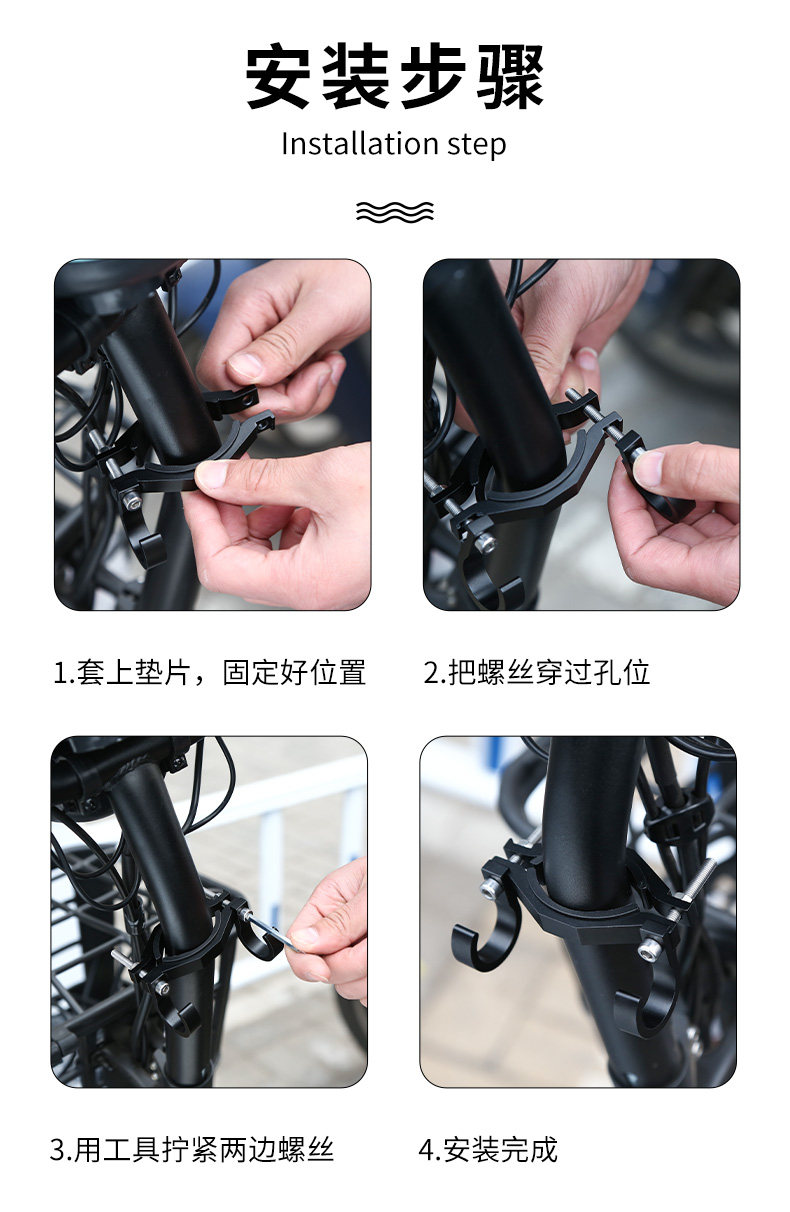 安装步骤

Installation step

1.套上垫片，固定好位置

2.把螺丝穿过孔位

3.用工具拧紧两边螺丝

4.安装完成