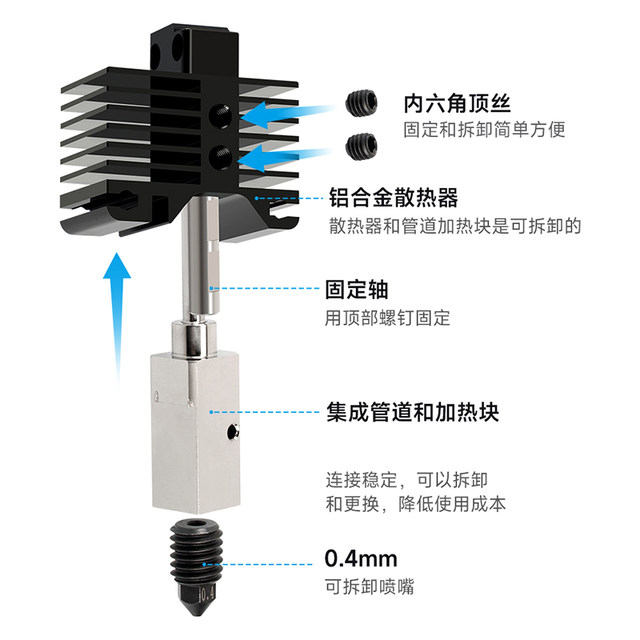 内六角顶丝
固定和拆卸简单方便

铝合金散热器
散热器和管道加热块是可拆卸的

固定轴
用顶部螺钉固定

集成管道和加热块

连接稳定，可以拆卸和更换，降低使用成本

0.4mm
可拆卸喷嘴