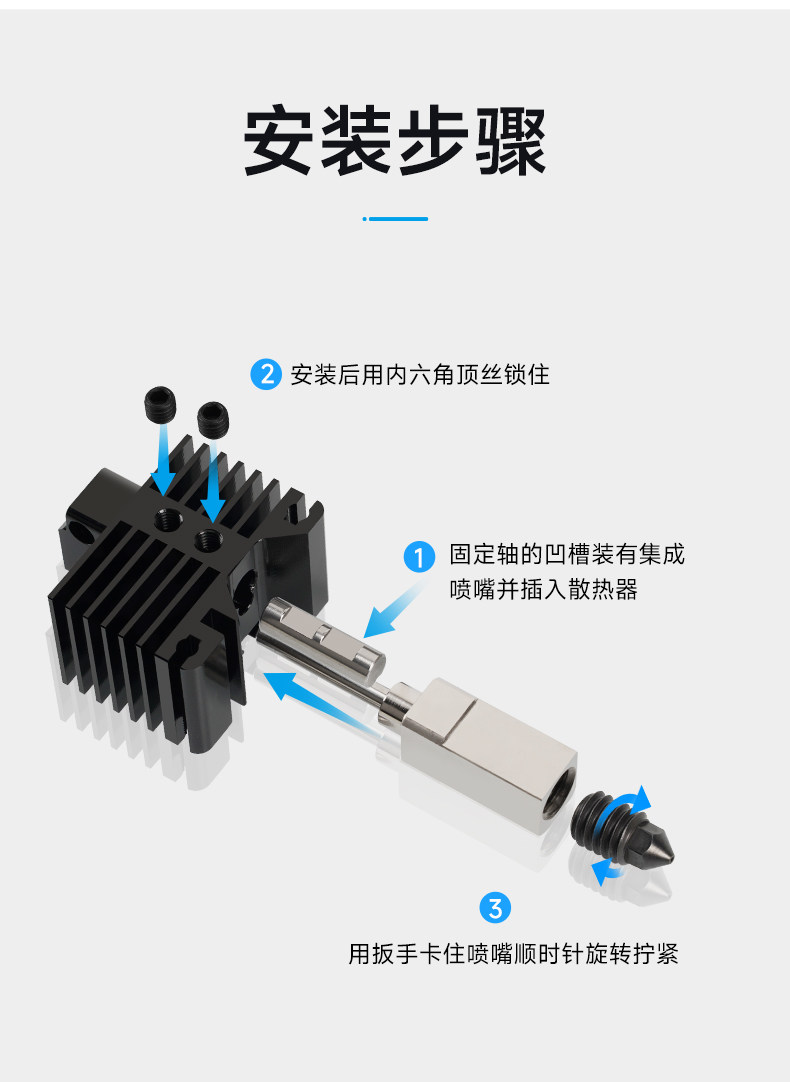 安装步骤

2 安装后用内六角顶丝锁住

1 固定轴的凹槽装有集成喷嘴并插入散热器

3

用扳手卡住喷嘴顺时针旋转拧紧