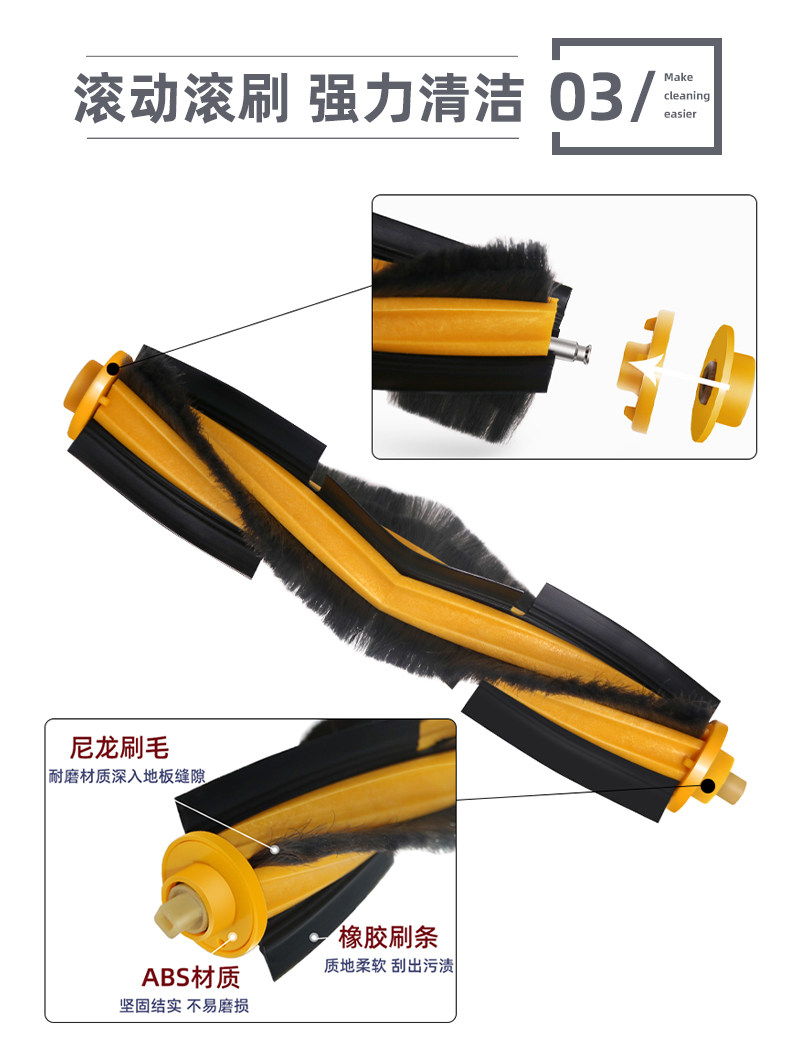 滚动滚刷 强力清洁 03/ Make cleaning easier

尼龙刷毛
耐磨材质深入地板缝隙

橡胶刷条
质地柔软 刮出污渍

ABS材质
坚固结实 不易磨损