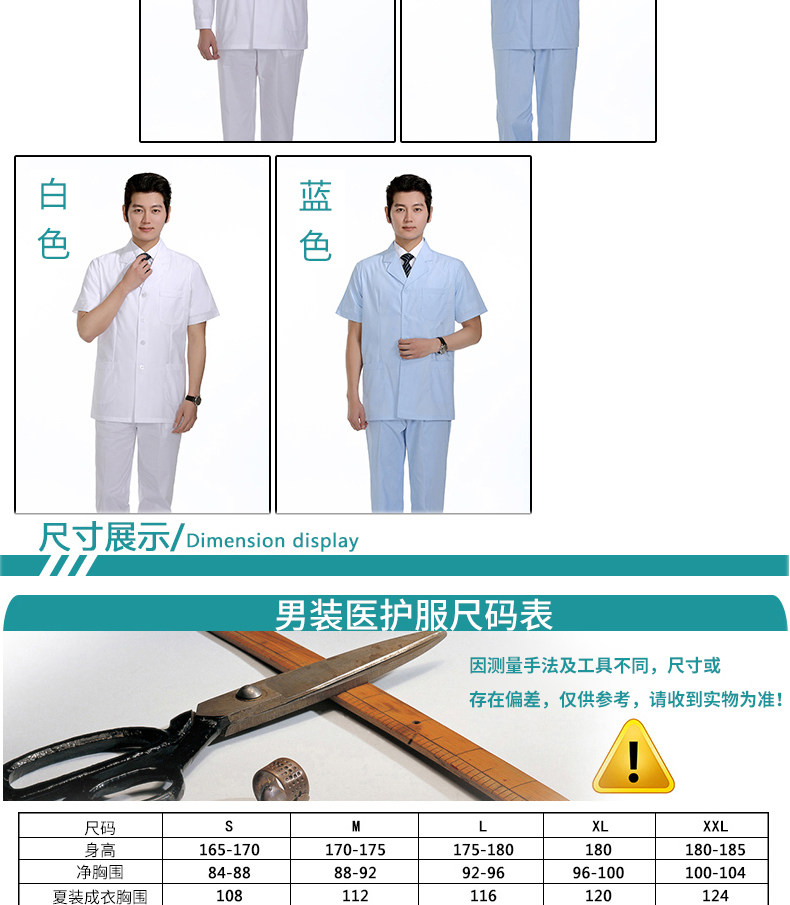 白色

蓝色

尺寸展示/Dimension display

男装医护服尺码表

因测量手法及工具不同，尺寸或存在偏差，仅供参考，请收到实物为准！

| 尺码 | S | M | L | XL | XXL |
|---|---|---|---|---|---|
| 身高 | 165-170 | 170-175 | 175-180 | 180 | 180-185 |
| 净胸围 | 84-88 | 88-92 | 92-96 | 96-100 | 100-104 |
| 夏装成衣胸围 | 108 | 112 | 116 | 120 | 124 |