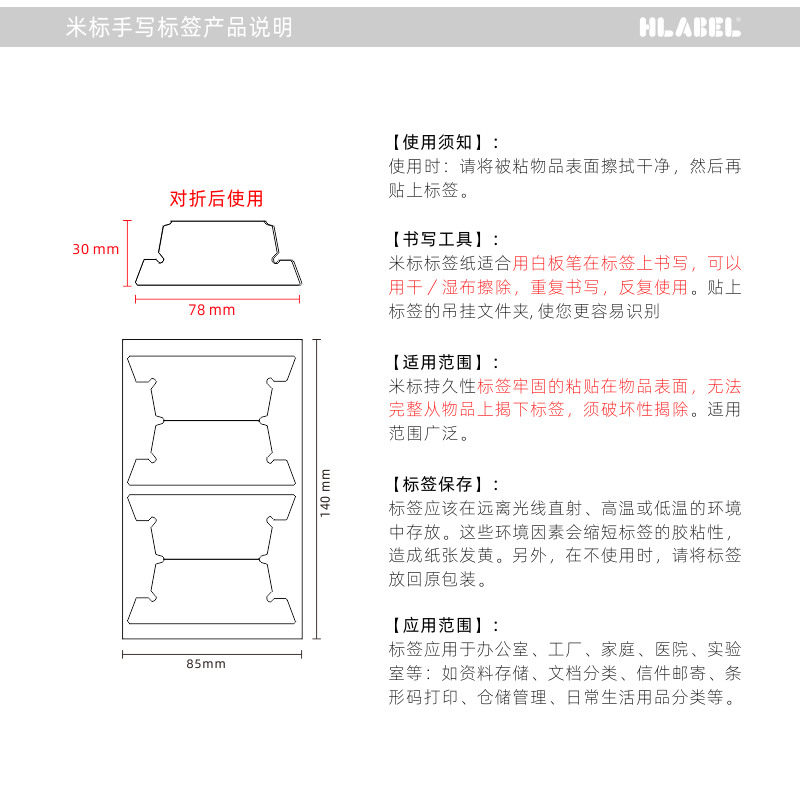 米标手写标签产品说明

HLABEL

对折后使用

30 mm

78 mm

140 mm

85mm

【使用须知】：
使用时：请将被粘物品表面擦拭干净，然后再贴上标签。

【书写工具】：
米标标签纸适合用白板笔在标签上书写，可以用干／湿布擦除，重复书写，反复使用。贴上标签的吊挂文件夹, 使您更容易识别

【适用范围】：
米标持久性标签牢固的粘贴在物品表面，无法完整从物品上揭下标签，须破坏性揭除。适用范围广泛。

【标签保存】：
标签应该在远离光线直射、高温或低温的环境中存放。这些环境因素会缩短标签的胶粘性，造成纸张发黄。另外，在不使用时，请将标签放回原包装。

【应用范围】：
标签应用于办公室、工厂、家庭、医院、实验室等：如资料存储、文档分类、信件邮寄、条形码打印、仓储管理、日常生活用品分类等。