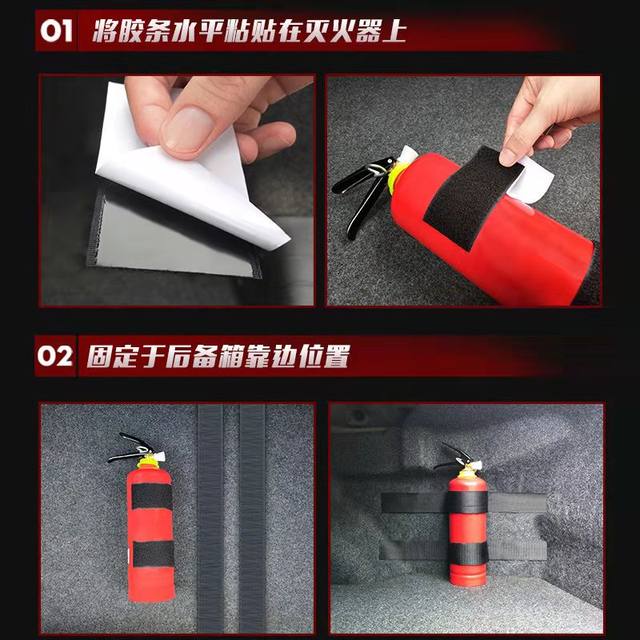 01 将胶条水平粘贴在灭火器上

02 固定于后备箱靠边位置