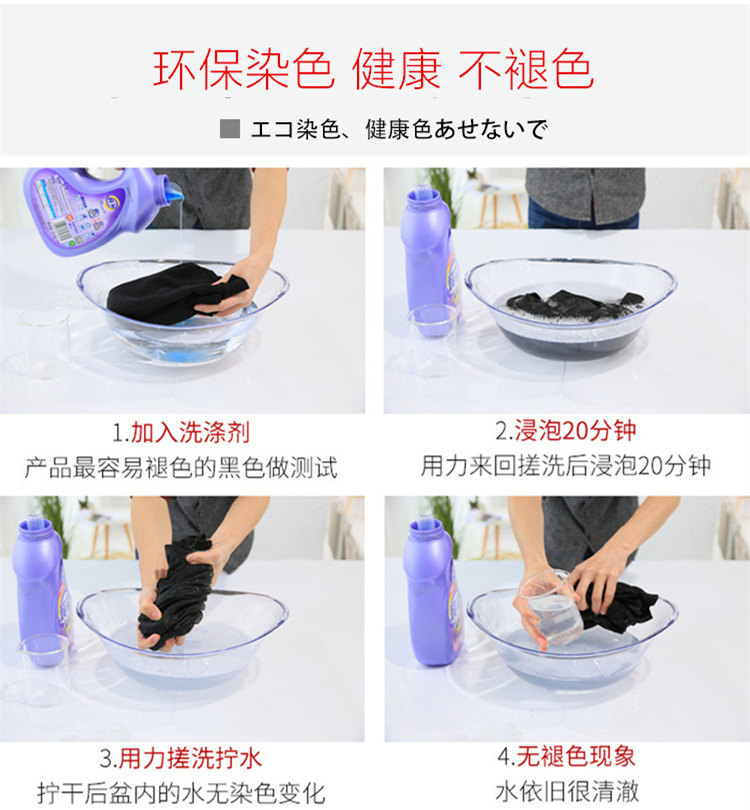 环保染色 健康 不褪色

エコ染色、健康色あせないで

1.加入洗涤剂
产品最容易褪色的黑色做测试

2.浸泡20分钟
用力来回搓洗后浸泡20分钟

3.用力搓洗拧水
拧干后盆内的水无染色变化

4.无褪色现象
水依旧很清澈