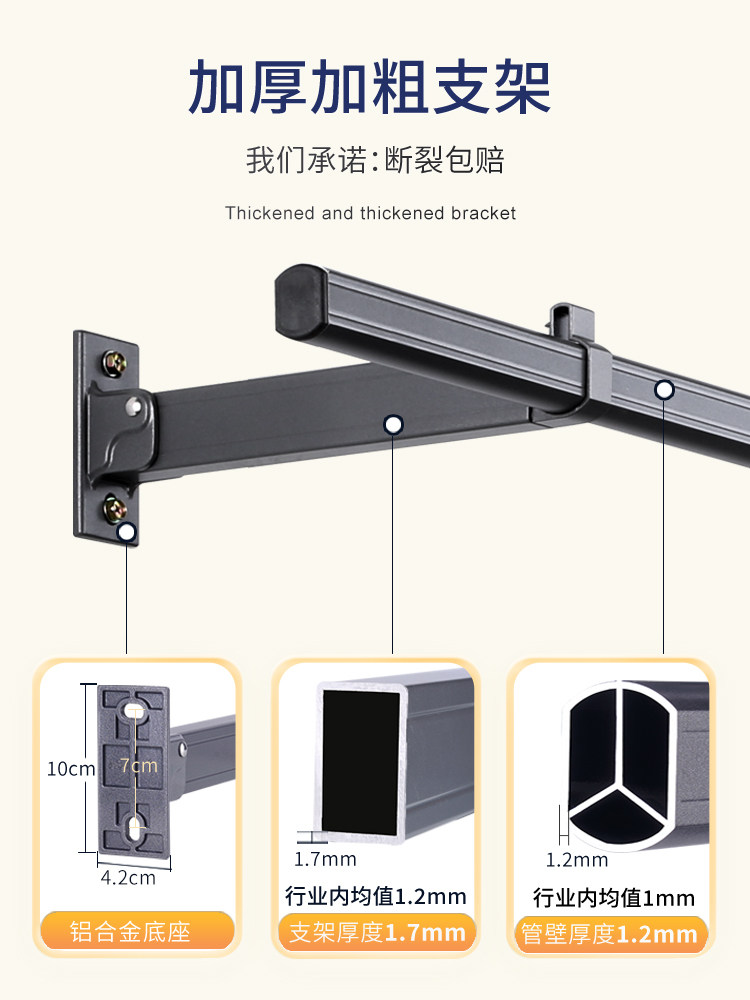 加厚加粗支架

我们承诺:断裂包赔

Thickened and thickened bracket

10cm
7cm
4.2cm
铝合金底座

1.7mm
行业内均值1.2mm
支架厚度1.7mm

1.2mm
行业内均值1mm
管壁厚度1.2mm