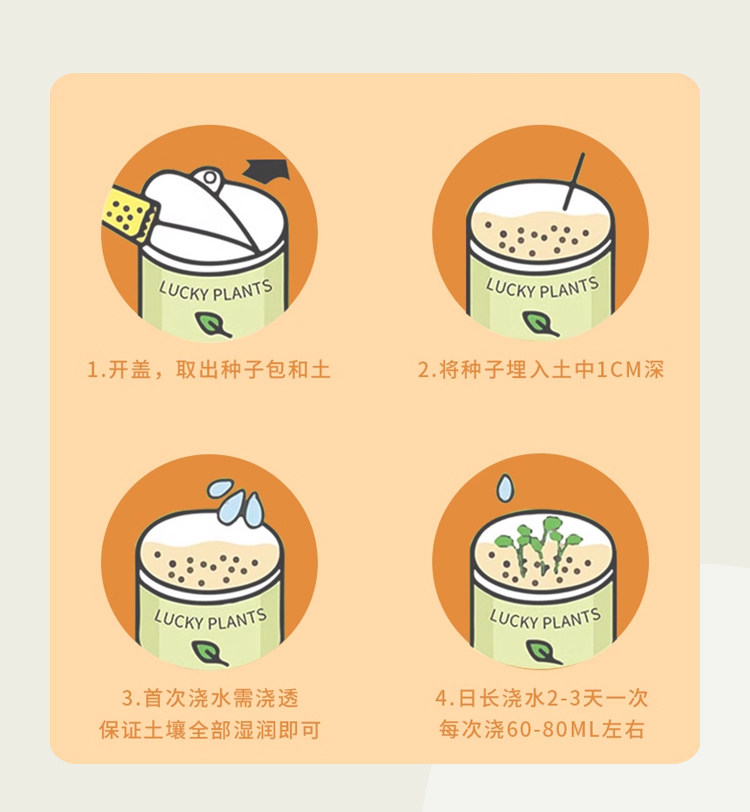 LUCKY PLANTS

1.开盖，取出种子包和土

LUCKY PLANTS

2.将种子埋入土中1CM深

LUCKY PLANTS

3.首次浇水需浇透
保证土壤全部湿润即可

LUCKY PLANTS

4.日长浇水2-3天一次
每次浇60-80ML左右