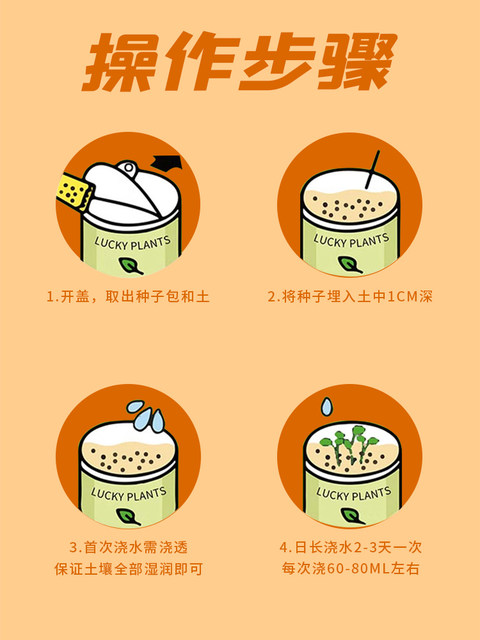 操作步骤

LUCKY PLANTS

1.开盖，取出种子包和土

LUCKY PLANTS

2.将种子埋入土中1CM深

LUCKY PLANTS

3.首次浇水需浇透
保证土壤全部湿润即可

LUCKY PLANTS

4.日长浇水2-3天一次
每次浇60-80ML左右