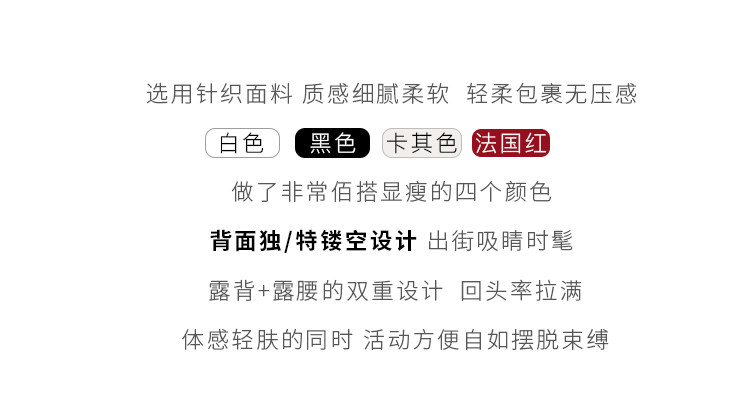 选用针织面料 质感细腻柔软 轻柔包裹无压感

白色 黑色 卡其色 法国红

做了非常佰搭显瘦的四个颜色

背面独/特镂空设计 出街吸睛时髦

露背+露腰的双重设计 回头率拉满

体感轻肤的同时 活动方便自如摆脱束缚