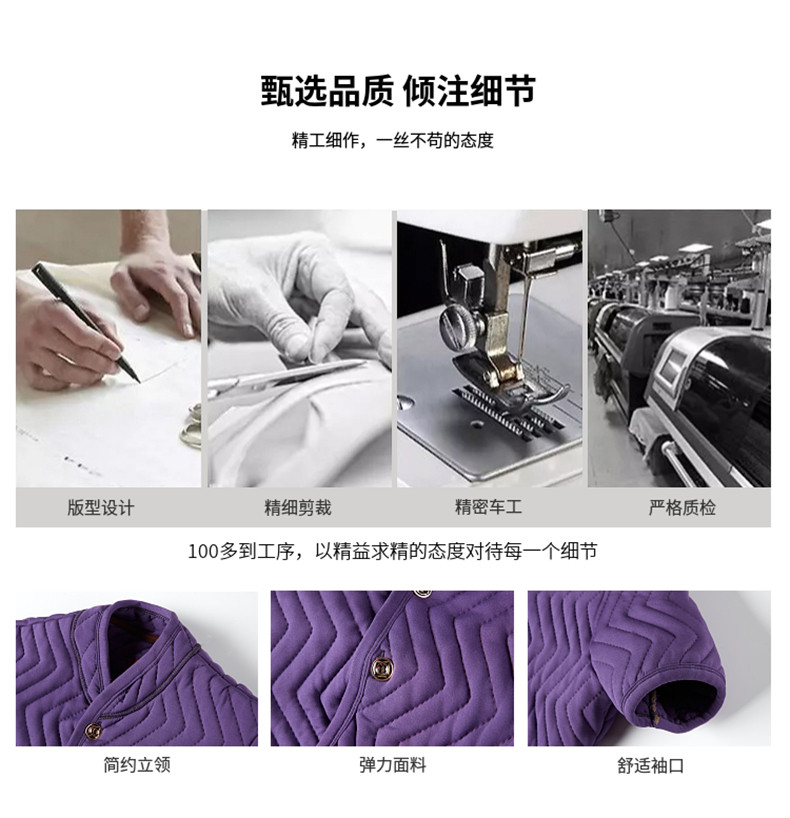 甄选品质 倾注细节

精工细作，一丝不苟的态度

版型设计

精细剪裁

精密车工

严格质检

100多到工序，以精益求精的态度对待每一个细节

简约立领

弹力面料

舒适袖口