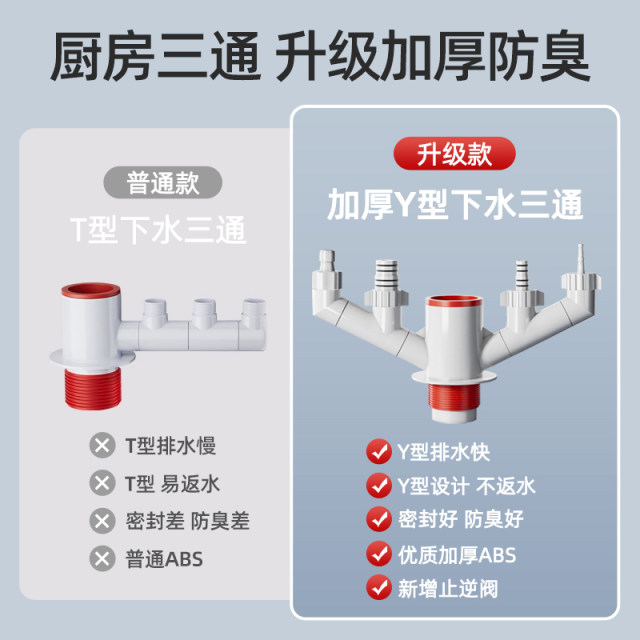 厨房三通 升级加厚防臭

普通款
T型下水三通

T型排水慢
T型 易返水
密封差 防臭差
普通ABS

升级款
加厚Y型下水三通

Y型排水快
Y型设计 不返水
密封好 防臭好
优质加厚ABS
新增止逆阀