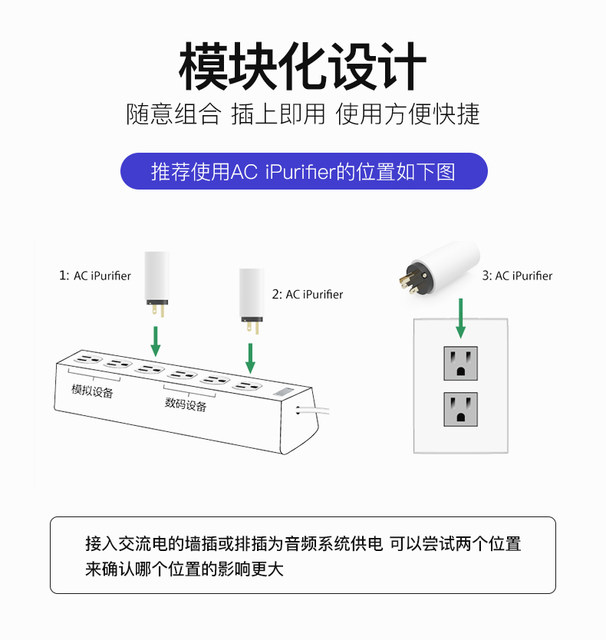 模块化设计

随意组合 插上即用 使用方便快捷

推荐使用AC iPurifier的位置如下图

1: AC iPurifier

2: AC iPurifier

3: AC iPurifier

模拟设备

数码设备

接入交流电的墙插或排插为音频系统供电 可以尝试两个位置来确认哪个位置的影响更大