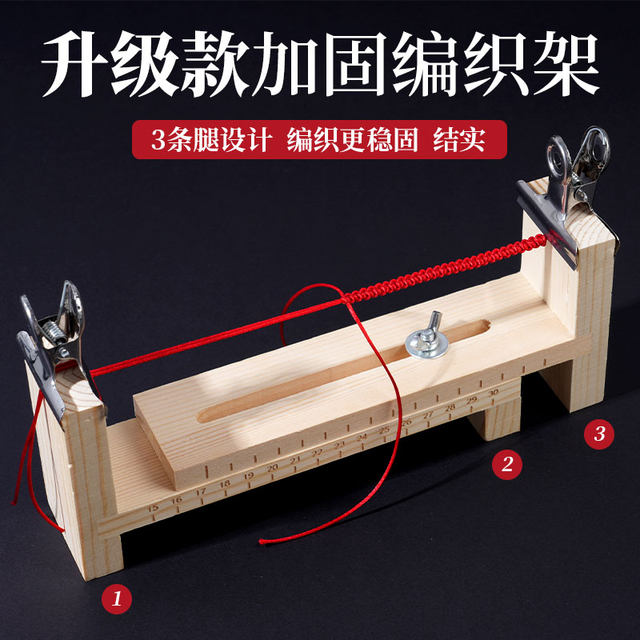 升级款加固编织架

3条腿设计 编织更稳固 结实

15 16 17 18 19 20 21 22 23 24 25 26 27 28 29 30

1

2

3