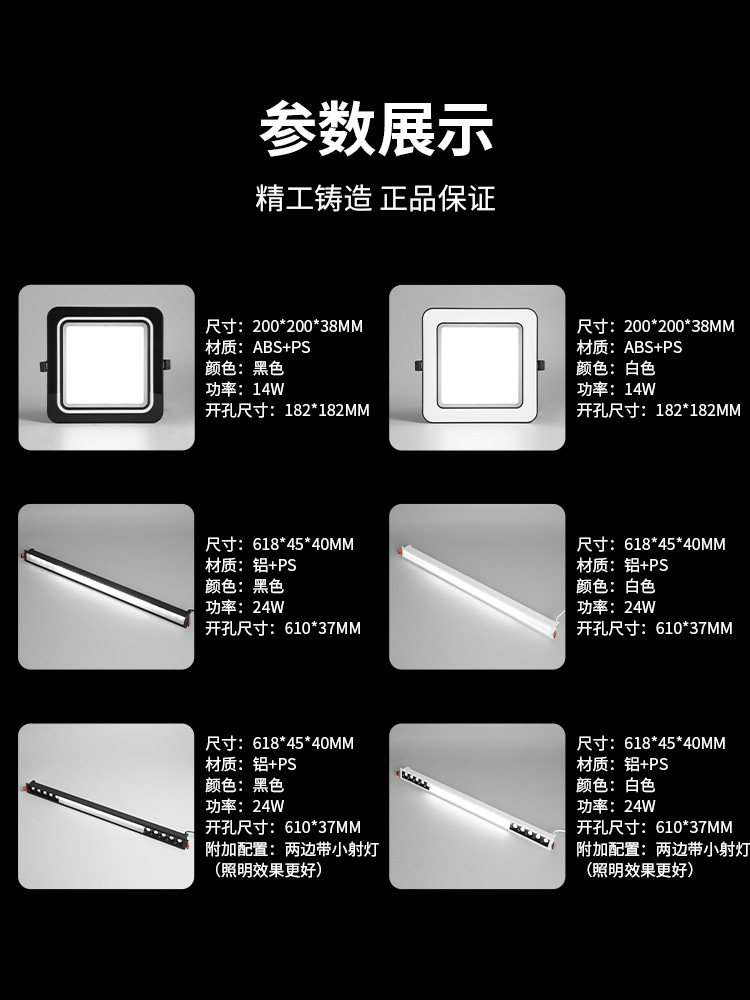 参数展示

精工铸造 正品保证

尺寸：200*200*38MM
材质：ABS+PS
颜色：黑色
功率：14W
开孔尺寸：182*182MM

尺寸：200*200*38MM
材质：ABS+PS
颜色：白色
功率：14W
开孔尺寸：182*182MM

尺寸：618*45*40MM
材质：铝+PS
颜色：黑色
功率：24W
开孔尺寸：610*37MM

尺寸：618*45*40MM
材质：铝+PS
颜色：白色
功率：24W
开孔尺寸：610*37MM

尺寸：618*45*40MM
材质：铝+PS
颜色：黑色
功率：24W
开孔尺寸：610*37MM
附加配置：两边带小射灯
（照明效果更好）

尺寸：618*45*40MM
材质：铝+PS
颜色：白色
功率：24W
开孔尺寸：610*37MM
附加配置：两边带小射灯
（照明效果更好）