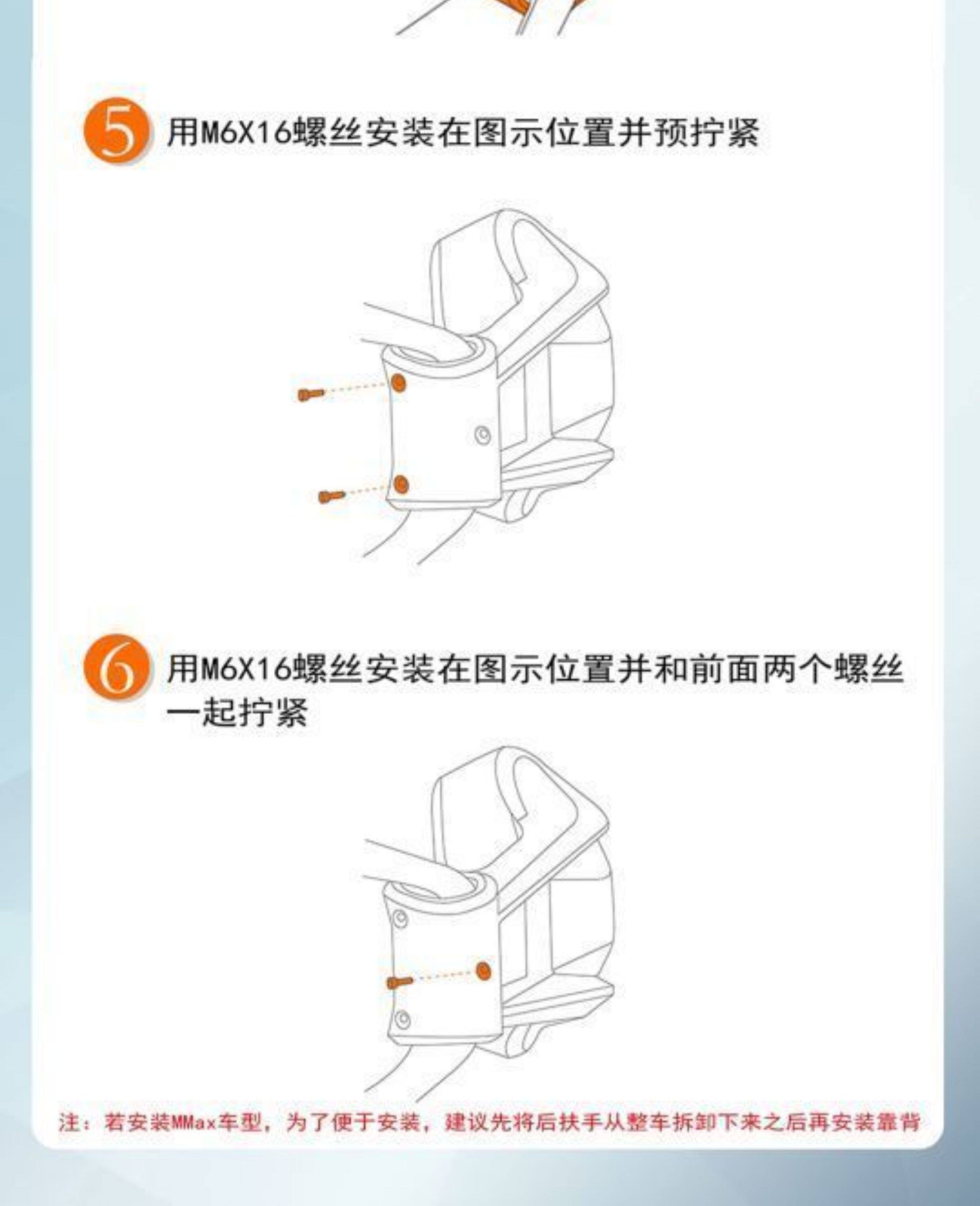 5 用M6X16螺丝安装在图示位置并预拧紧

6 用M6X16螺丝安装在图示位置并和前面两个螺丝一起拧紧

注：若安装MMax车型，为了便于安装，建议先将后扶手从整车拆卸下来之后再安装靠背