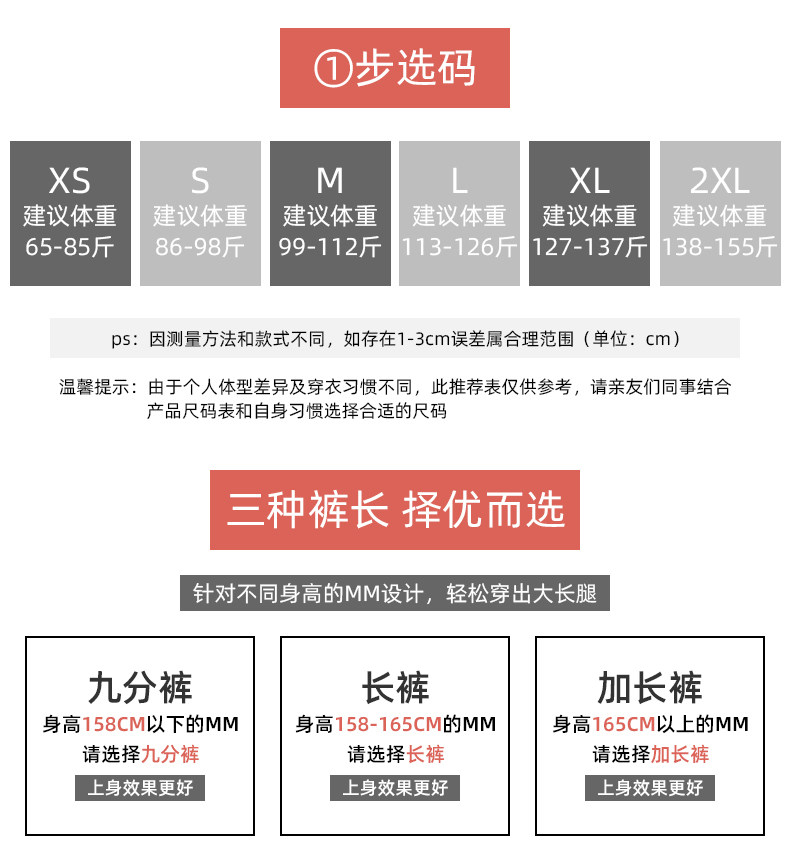 ①步选码

XS
建议体重
65-85斤

S
建议体重
86-98斤

M
建议体重
99-112斤

L
建议体重
113-126斤

XL
建议体重
127-137斤

2XL
建议体重
138-155斤

ps：因测量方法和款式不同，如存在1-3cm误差属合理范围（单位：cm）

温馨提示：由于个人体型差异及穿衣习惯不同，此推荐表仅供参考，请亲友们同事结合产品尺码表和自身习惯选择合适的尺码

三种裤长 择优而选

针对不同身高的MM设计，轻松穿出大长腿

九分裤
身高158CM以下的MM
请选择九分裤
上身效果更好

长裤
身高158-165CM的MM
请选择长裤
上身效果更好

加长裤
身高165CM以上的MM
请选择加长裤
上身效果更好