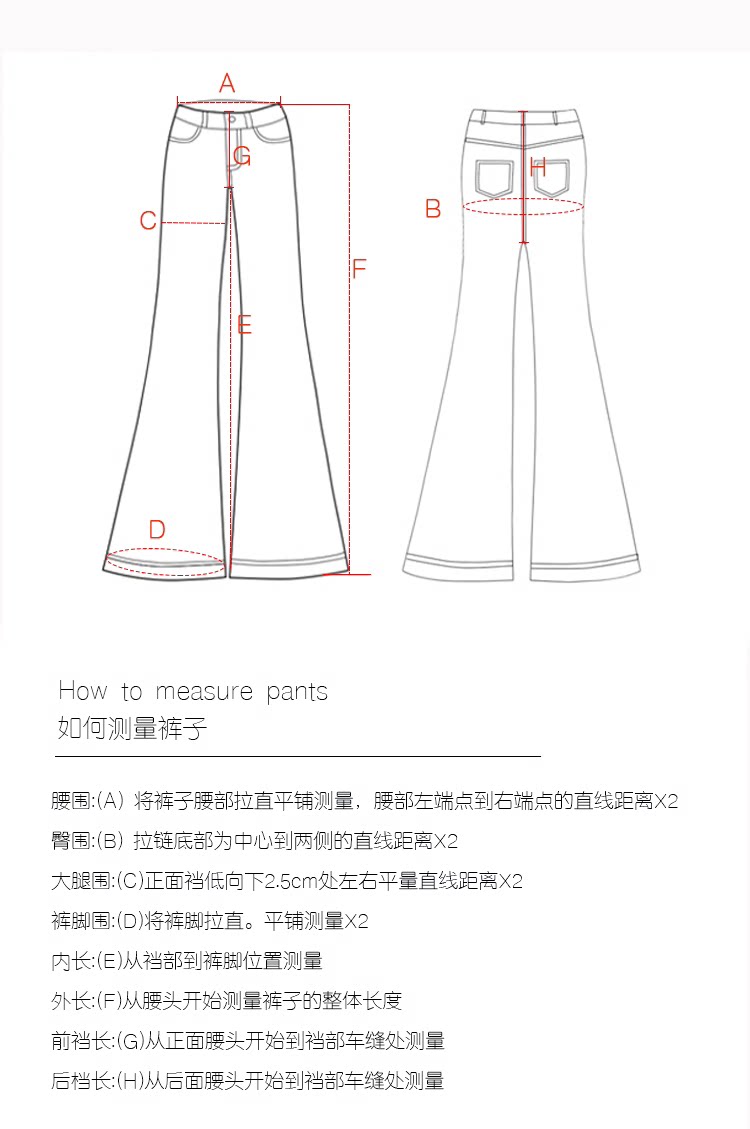 A
G
C
F
E
D
H
B

How to measure pants
如何测量裤子

腰围:(A) 将裤子腰部拉直平铺测量，腰部左端点到右端点的直线距离X2
臀围:(B) 拉链底部为中心到两侧的直线距离X2
大腿围:(C)正面裆低向下2.5cm处左右平量直线距离X2
裤脚围:(D)将裤脚拉直。平铺测量X2
内长:(E)从裆部到裤脚位置测量
外长:(F)从腰头开始测量裤子的整体长度
前裆长:(G)从正面腰头开始到裆部车缝处测量
后档长:(H)从后面腰头开始到裆部车缝处测量