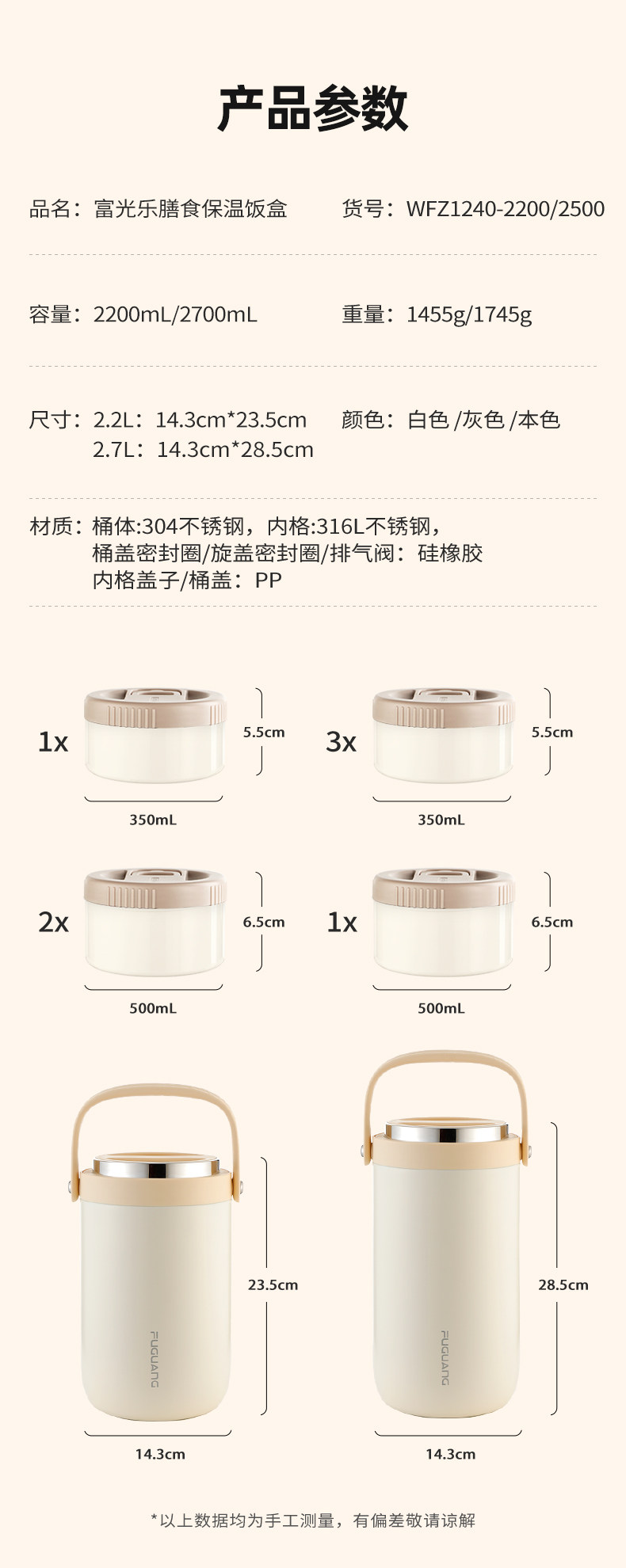 产品参数

品名：富光乐膳食保温饭盒

货号：WFZ1240-2200/2500

容量：2200mL/2700mL

重量：1455g/1745g

尺寸：2.2L：14.3cm*23.5cm
2.7L：14.3cm*28.5cm

颜色：白色 /灰色 /本色

材质：桶体:304不锈钢，内格:316L不锈钢，
桶盖密封圈/旋盖密封圈/排气阀：硅橡胶
内格盖子/桶盖：PP

1x
5.5cm
350mL

3x
5.5cm
350mL

2x
6.5cm
500mL

1x
6.5cm
500mL

FUGUANG
23.5cm
14.3cm

FUGUANG
28.5cm
14.3cm

*以上数据均为手工测量，有偏差敬请谅解