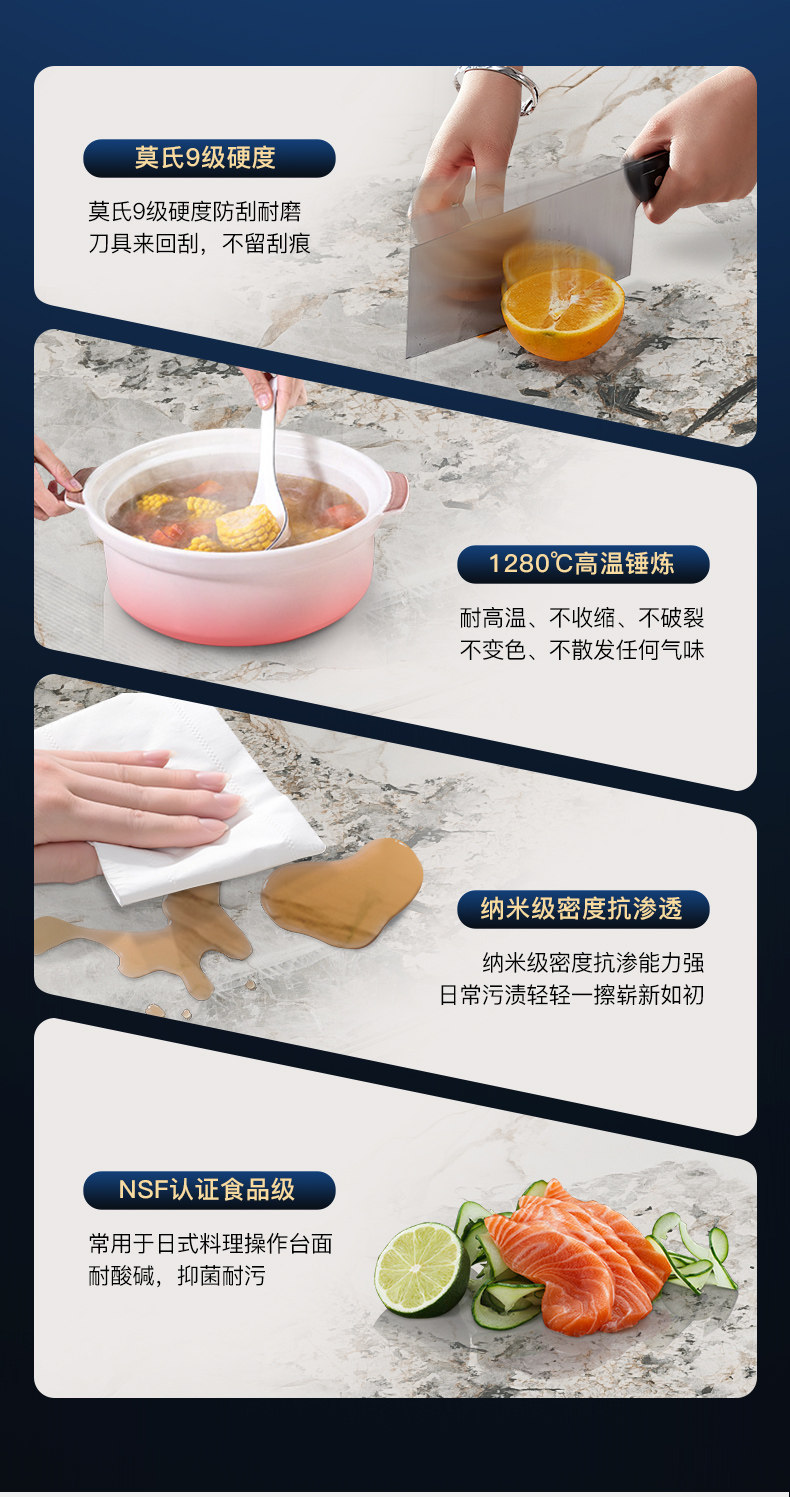 莫氏9级硬度

莫氏9级硬度防刮耐磨
刀具来回刮，不留刮痕

1280℃高温锤炼

耐高温、不收缩、不破裂
不变色、不散发任何气味

纳米级密度抗渗透

纳米级密度抗渗能力强
日常污渍轻轻一擦崭新如初

NSF认证食品级

常用于日式料理操作台面
耐酸碱，抑菌耐污