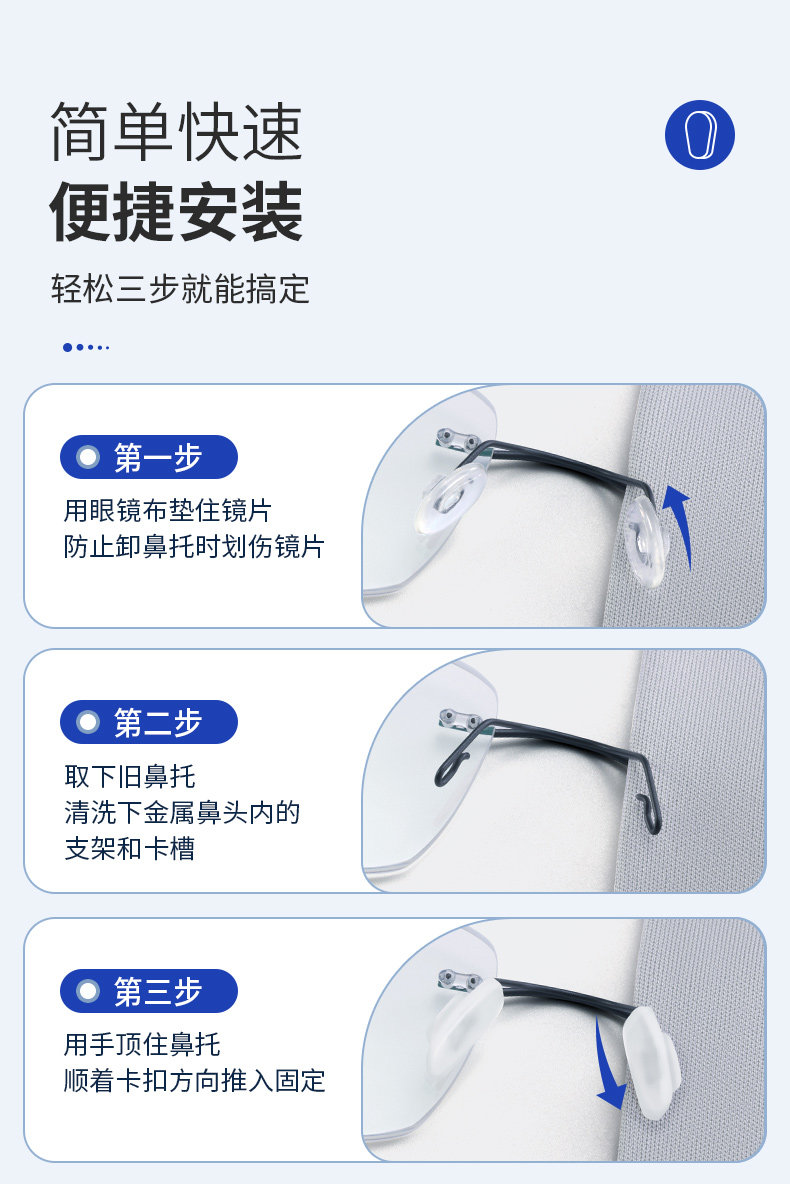 简单快速
便捷安装

轻松三步就能搞定

第一步
用眼镜布垫住镜片
防止卸鼻托时划伤镜片

第二步
取下旧鼻托
清洗下金属鼻头内的
支架和卡槽

第三步
用手顶住鼻托
顺着卡扣方向推入固定