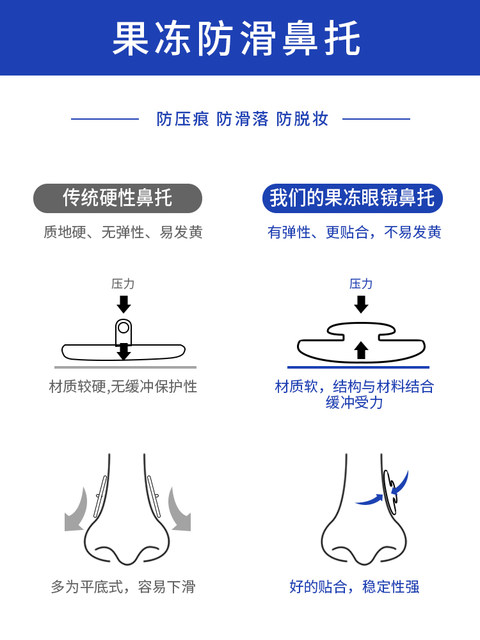 果冻防滑鼻托

防压痕 防滑落 防脱妆

传统硬性鼻托

质地硬、无弹性、易发黄

压力

材质较硬,无缓冲保护性

多为平底式，容易下滑

我们的果冻眼镜鼻托

有弹性、更贴合，不易发黄

压力

材质软，结构与材料结合缓冲受力

好的贴合，稳定性强