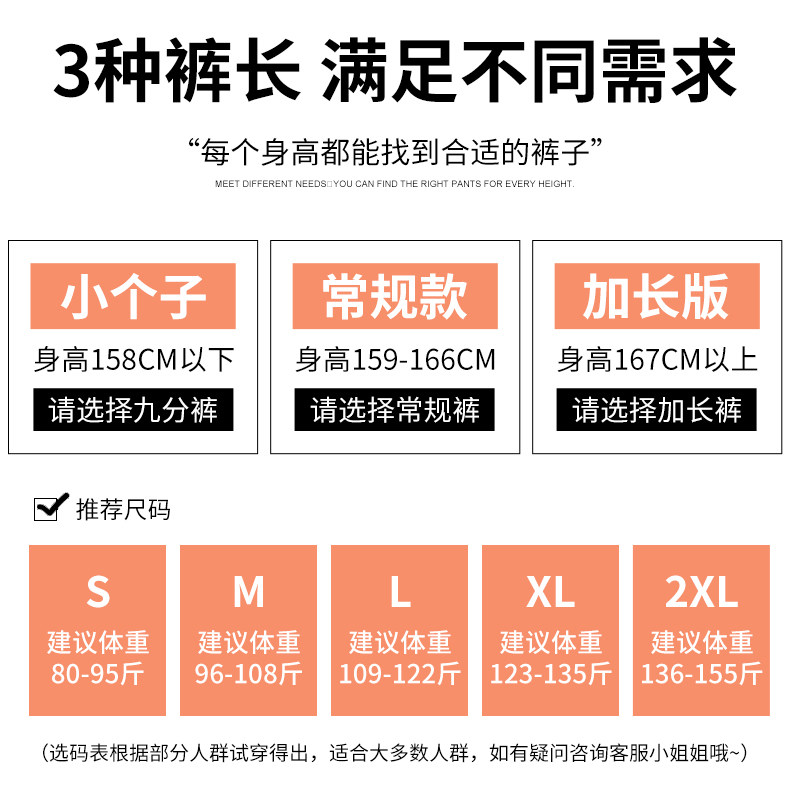 3种裤长 满足不同需求

“每个身高都能找到合适的裤子”

MEET DIFFERENT NEEDS□YOU CAN FIND THE RIGHT PANTS FOR EVERY HEIGHT.

小个子
身高158CM以下
请选择九分裤

常规款
身高159-166CM
请选择常规裤

加长版
身高167CM以上
请选择加长裤

☑ 推荐尺码

S
建议体重
80-95斤

M
建议体重
96-108斤

L
建议体重
109-122斤

XL
建议体重
123-135斤

2XL
建议体重
136-155斤

（选码表根据部分人群试穿得出，适合大多数人群，如有疑问咨询客服小姐姐哦~）