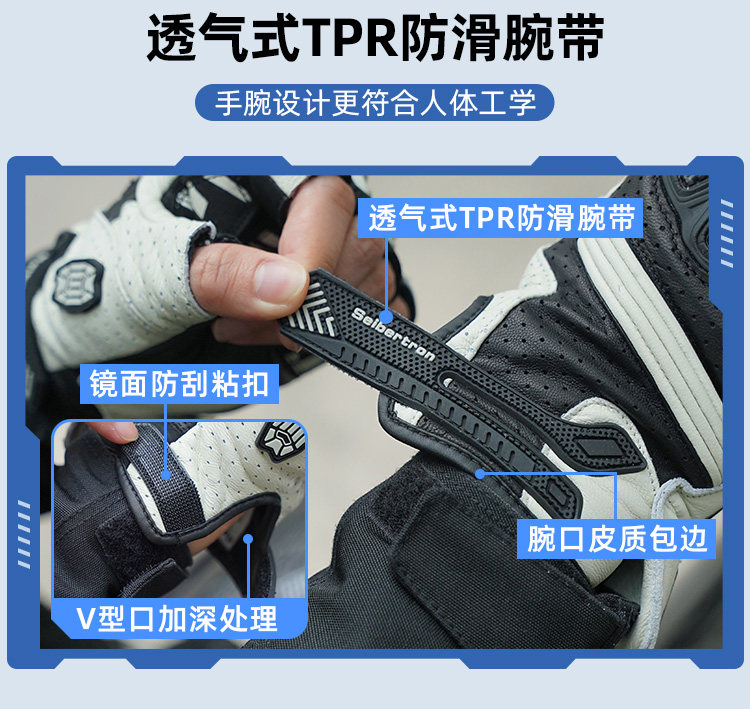 透气式TPR防滑腕带

手腕设计更符合人体工学

透气式TPR防滑腕带

Seibertron

镜面防刮粘扣

腕口皮质包边

V型口加深处理