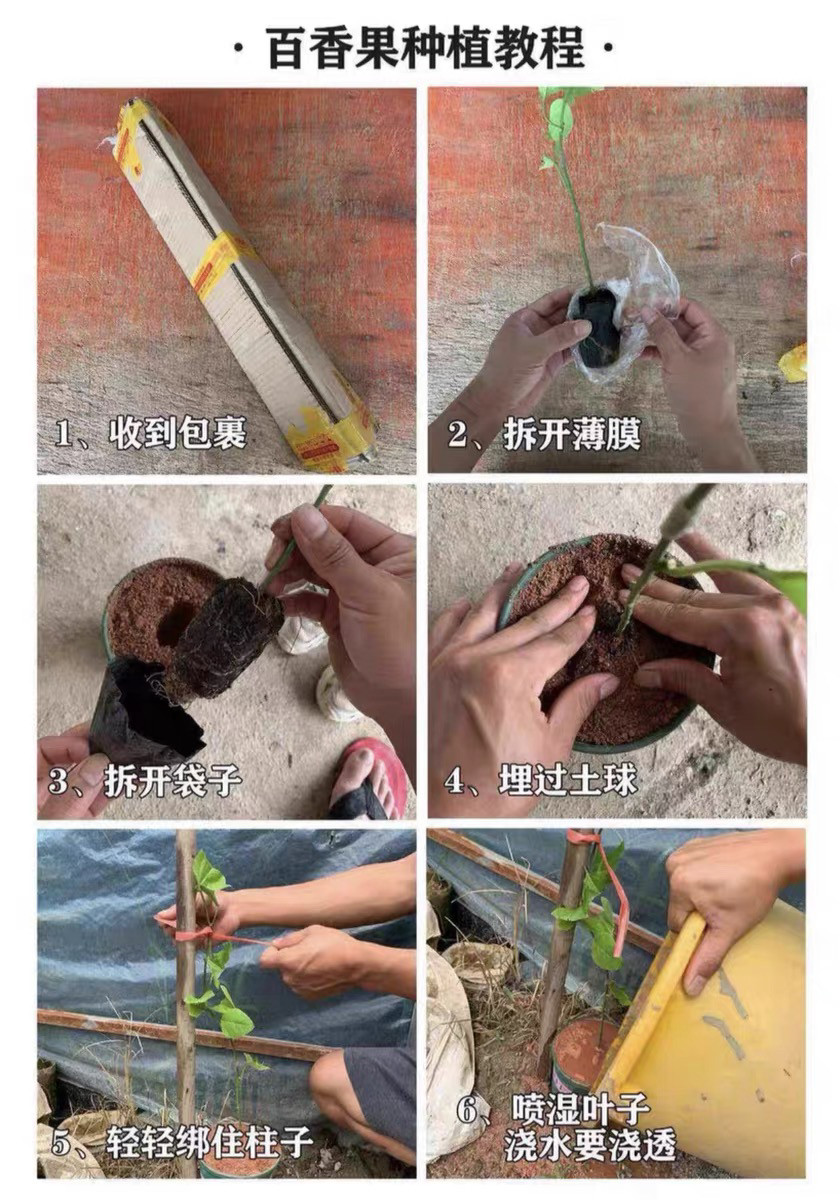 · 百香果种植教程 ·

1、收到包裹

2、拆开薄膜

3、拆开袋子

4、埋过土球

5、轻轻绑住柱子

6、喷湿叶子
浇水要浇透