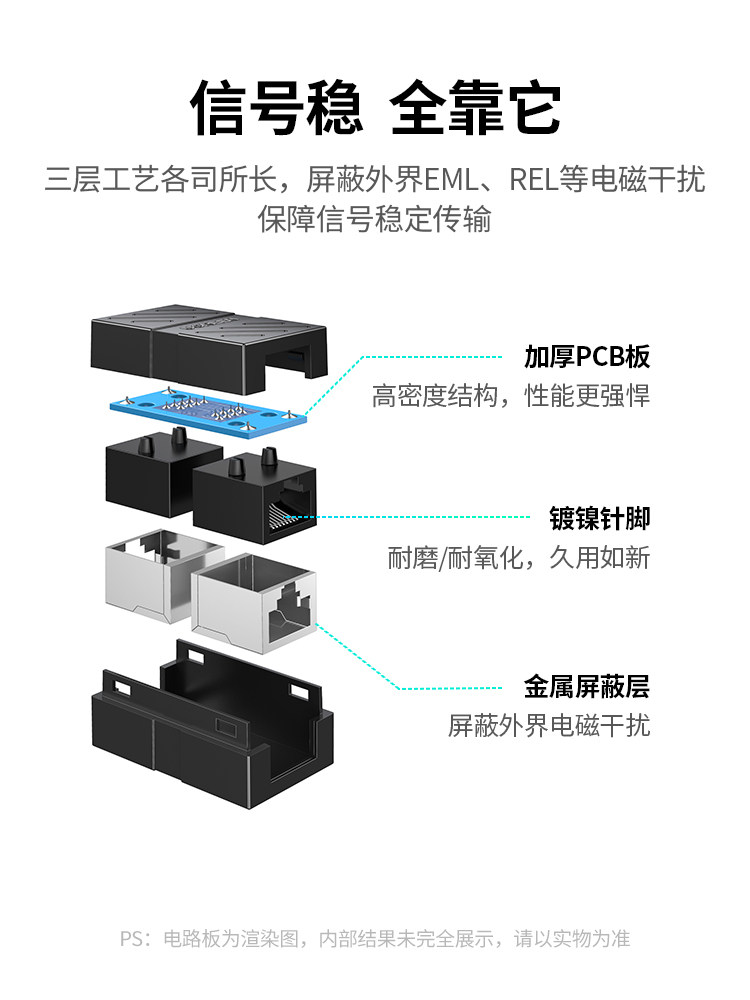 信号稳 全靠它

三层工艺各司所长，屏蔽外界EML、REL等电磁干扰
保障信号稳定传输

加厚PCB板
高密度结构，性能更强悍

镀镍针脚
耐磨/耐氧化，久用如新

金属屏蔽层
屏蔽外界电磁干扰

PS：电路板为渲染图，内部结果未完全展示，请以实物为准