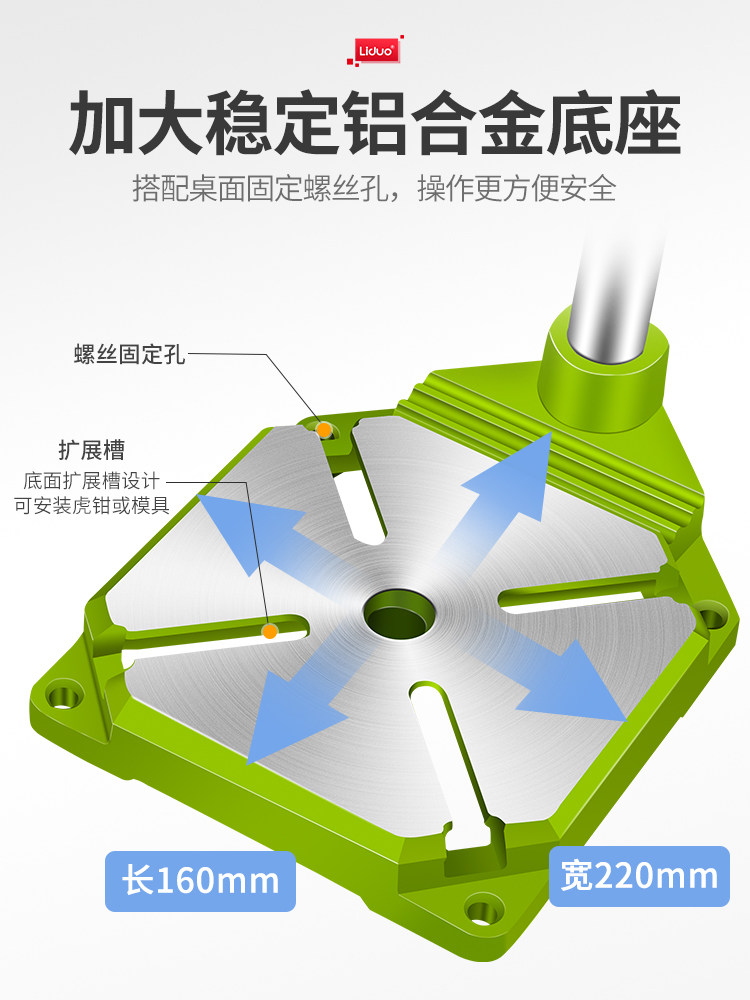 Liduo

加大稳定铝合金底座

搭配桌面固定螺丝孔，操作更方便安全

螺丝固定孔

扩展槽

底面扩展槽设计
可安装虎钳或模具

长160mm

宽220mm