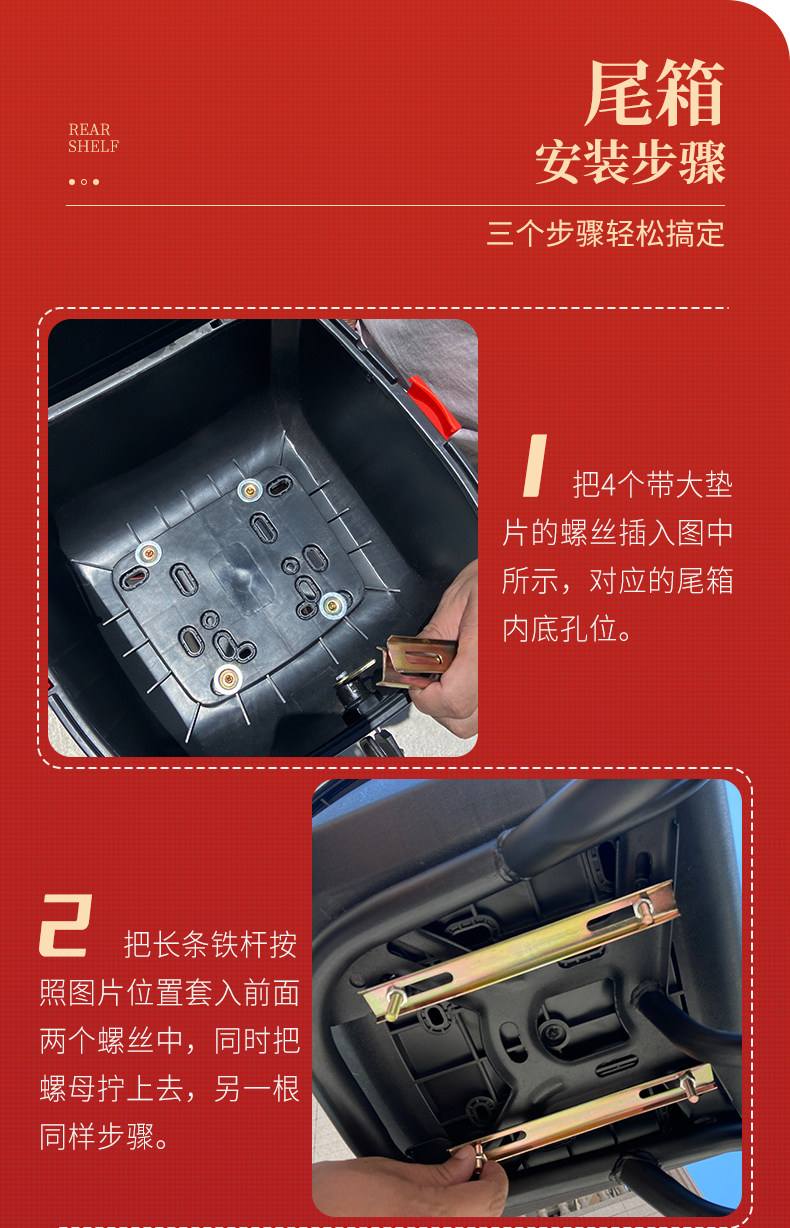 REAR SHELF

尾箱
安装步骤

三个步骤轻松搞定

1 把4个带大垫片的螺丝插入图中所示，对应的尾箱内底孔位。

2 把长条铁杆按照图片位置套入前面两个螺丝中，同时把螺母拧上去，另一根同样步骤。