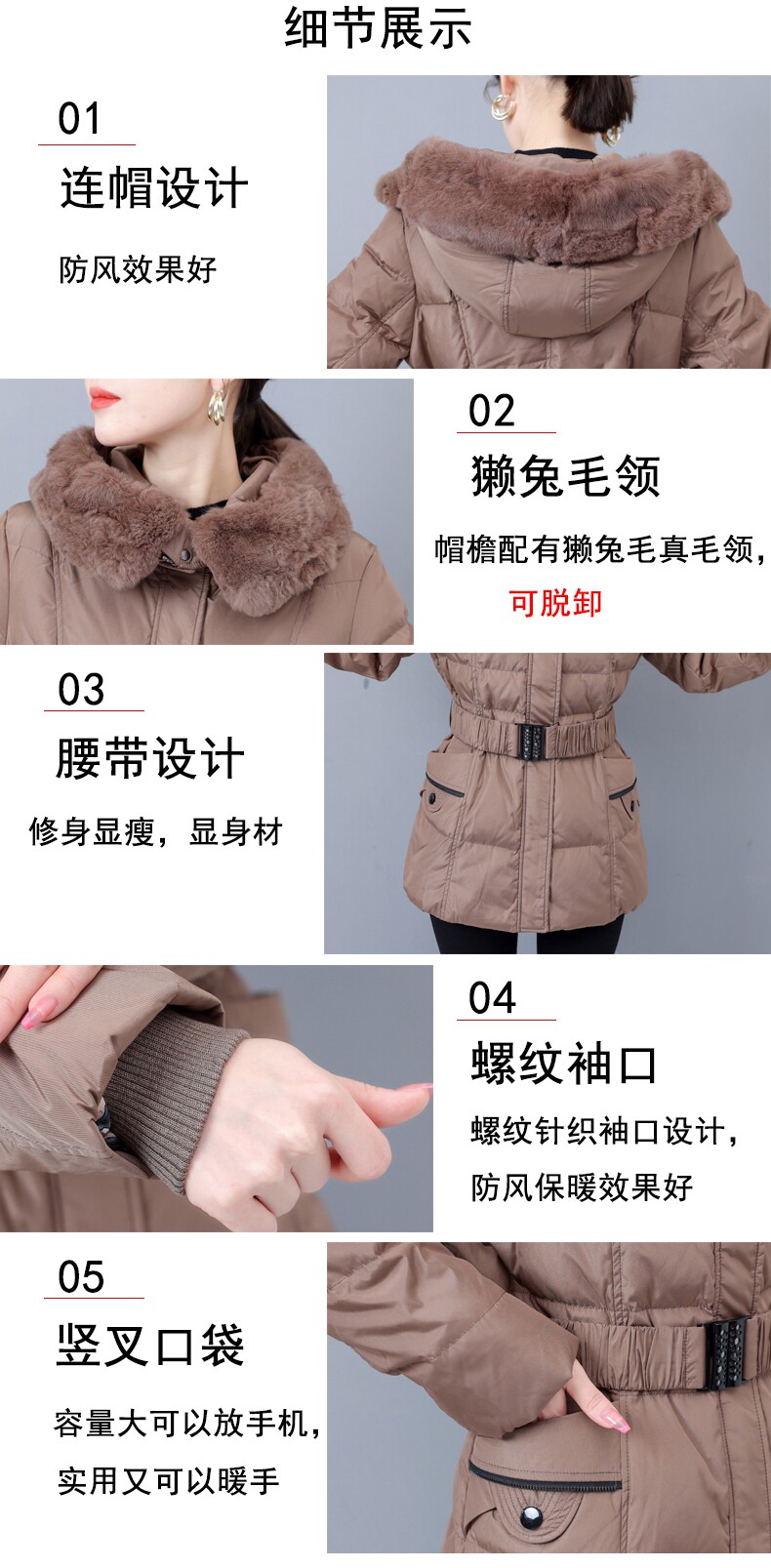 细节展示

01

连帽设计

防风效果好

02

獭兔毛领

帽檐配有獭兔毛真毛领，

可脱卸

03

腰带设计

修身显瘦，显身材

04

螺纹袖口

螺纹针织袖口设计，

防风保暖效果好

05

竖叉口袋

容量大可以放手机，

实用又可以暖手