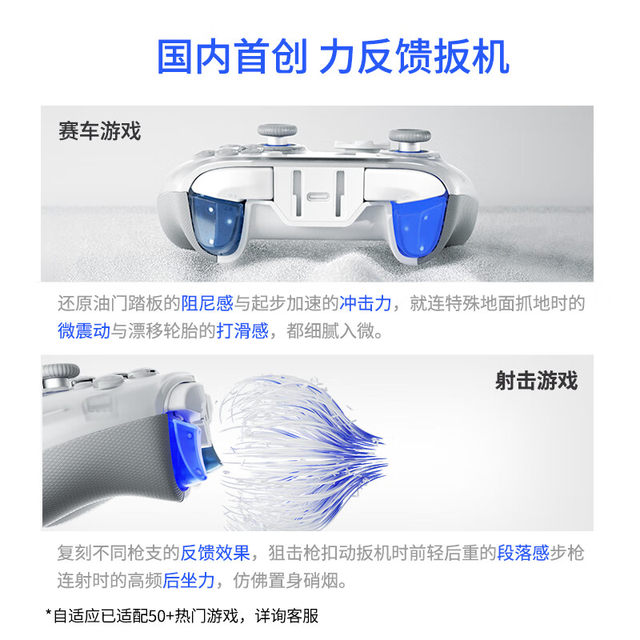 国内首创 力反馈扳机

赛车游戏

还原油门踏板的阻尼感与起步加速的冲击力，就连特殊地面抓地时的微震动与漂移轮胎的打滑感，都细腻入微。

射击游戏

复刻不同枪支的反馈效果，狙击枪扣动扳机时前轻后重的段落感步枪连射时的高频后坐力，仿佛置身硝烟。

*自适应已适配50+热门游戏，详询客服